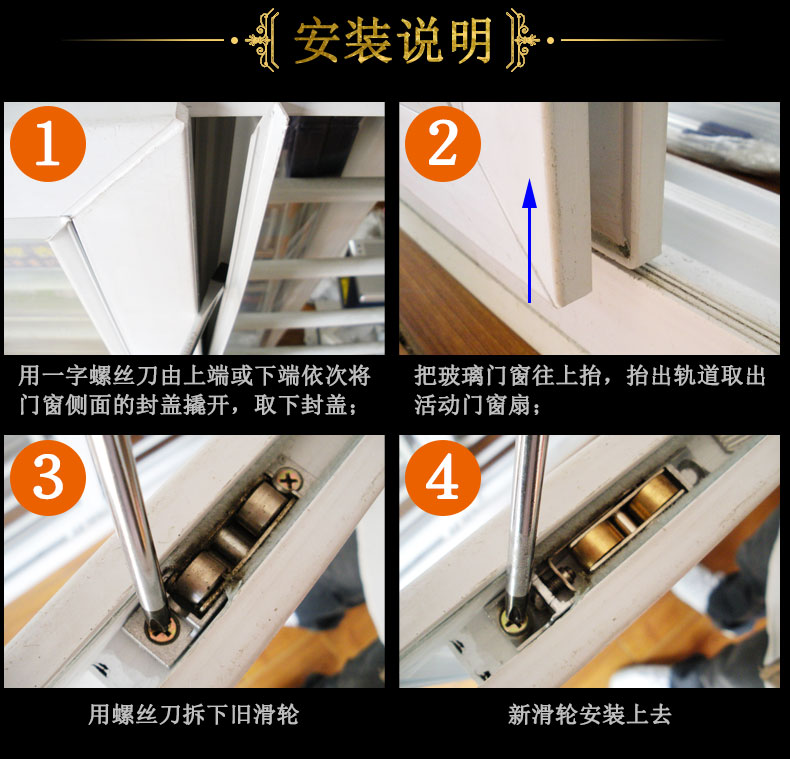 安装说明

1

用一字螺丝刀由上端或下端依次将门窗侧面的封盖撬开，取下封盖；

2

把玻璃门窗往上抬，抬出轨道取出活动门窗扇；

3

用螺丝刀拆下旧滑轮

4

新滑轮安装上去