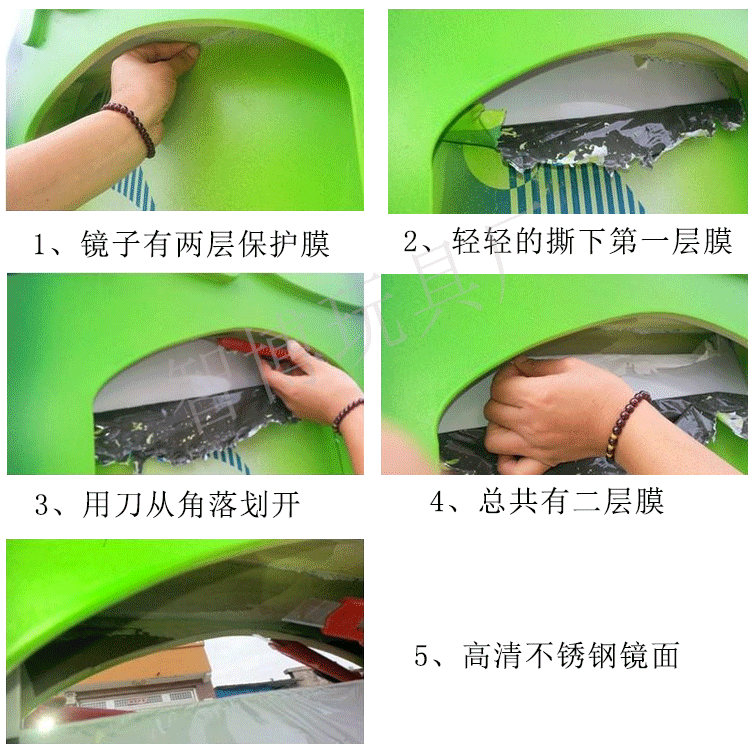 1、镜子有两层保护膜

2、轻轻的撕下第一层膜

3、用刀从角落划开

4、总共有二层膜

5、高清不锈钢镜面

智博玩具厂