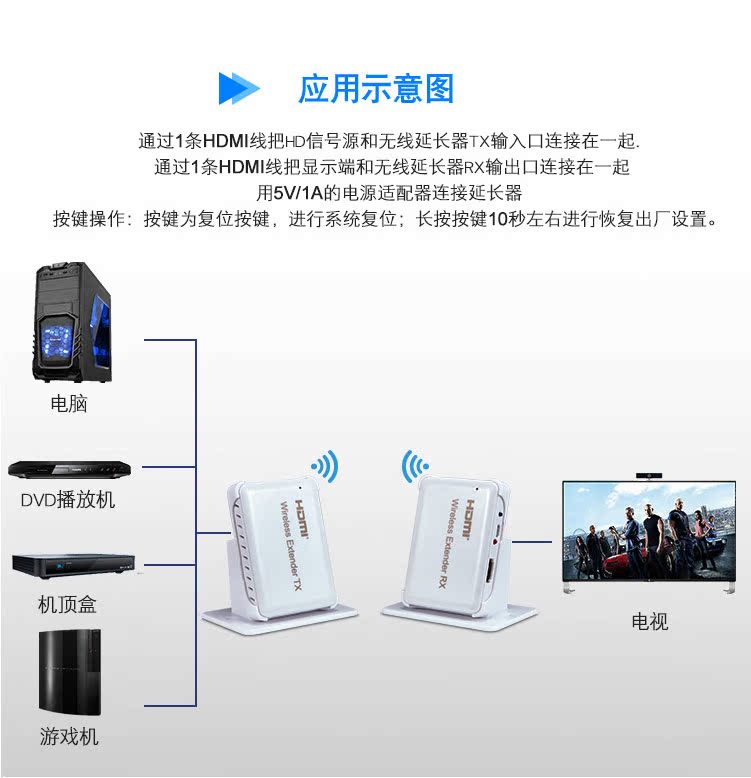 应用示意图

通过1条HDMI线把HD信号源和无线延长器TX输入口连接在一起.
通过1条HDMI线把显示端和无线延长器RX输出口连接在一起
用5V/1A的电源适配器连接延长器
按键操作：按键为复位按键，进行系统复位；长按按键10秒左右进行恢复出厂设置。

电脑

DVD播放机

机顶盒

游戏机

HDMI Wireless Extender TX

HDMI Wireless Extender RX

电视