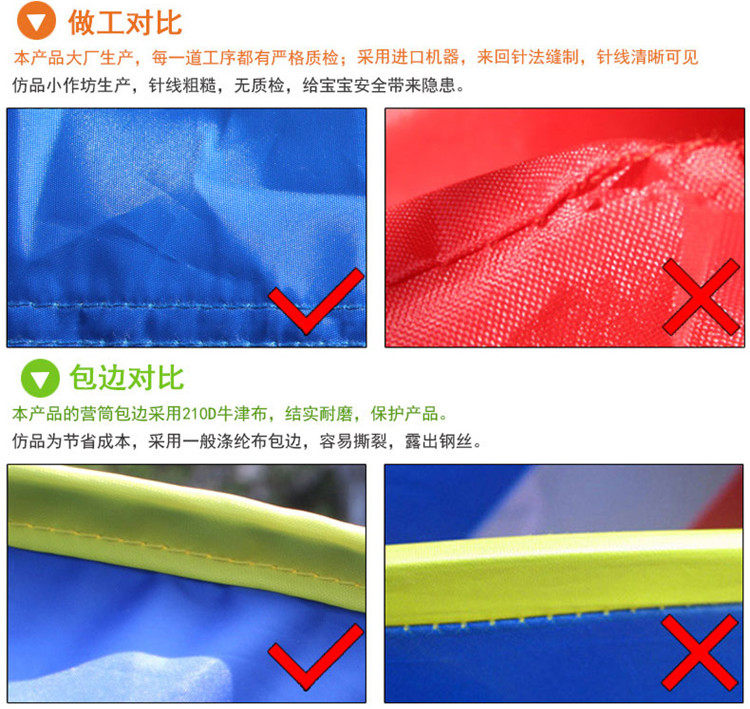 做工对比

本产品大厂生产，每一道工序都有严格质检；采用进口机器，来回针法缝制，针线清晰可见

仿品小作坊生产，针线粗糙，无质检，给宝宝安全带来隐患。

包边对比

本产品的营筒包边采用210D牛津布，结实耐磨，保护产品。

仿品为节省成本，采用一般涤纶布包边，容易撕裂，露出钢丝。