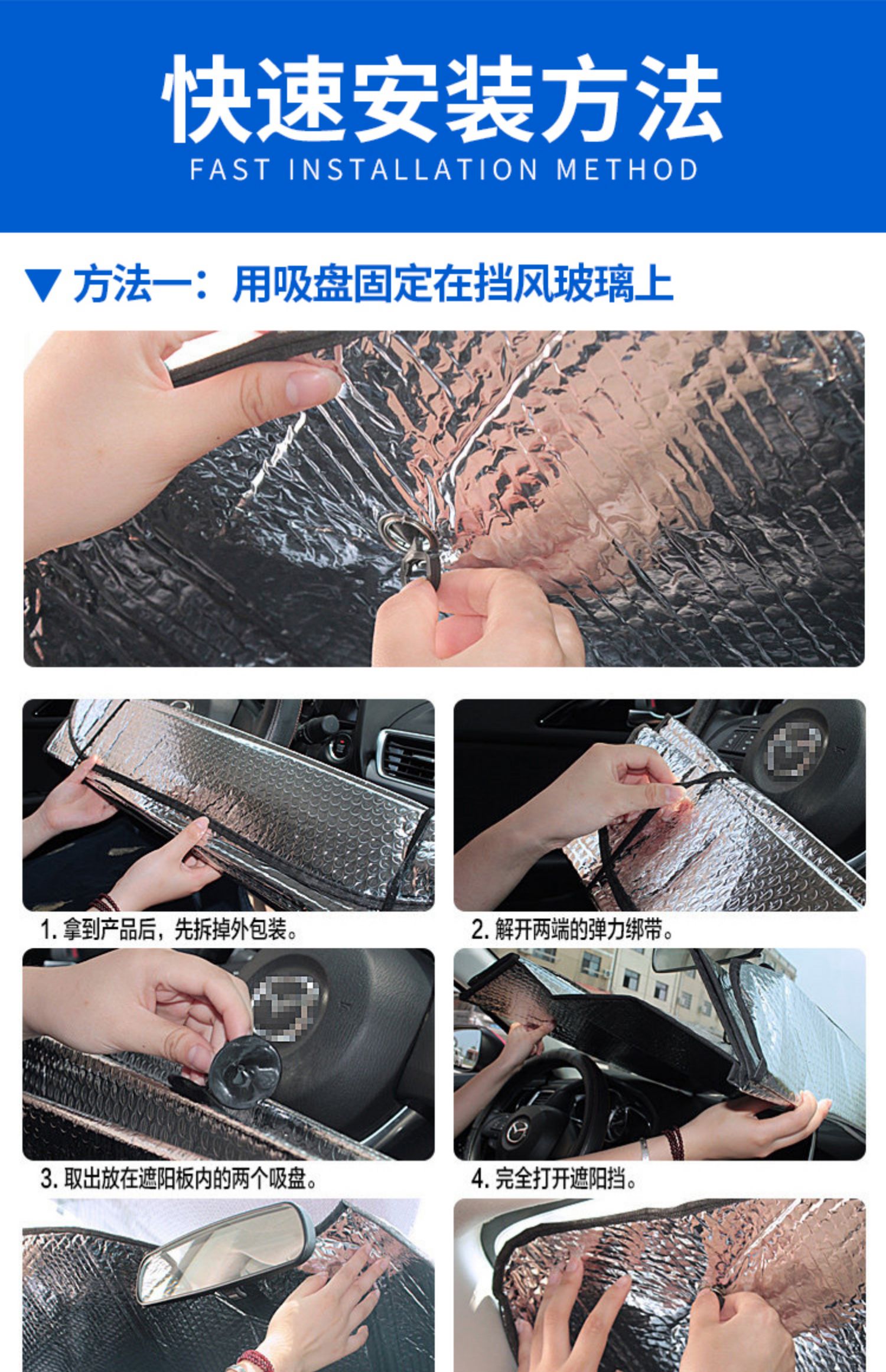 快速安装方法
FAST INSTALLATION METHOD

▼ 方法一：用吸盘固定在挡风玻璃上

1. 拿到产品后，先拆掉外包装。

2. 解开两端的弹力绑带。

3. 取出放在遮阳板内的两个吸盘。

4. 完全打开遮阳挡。