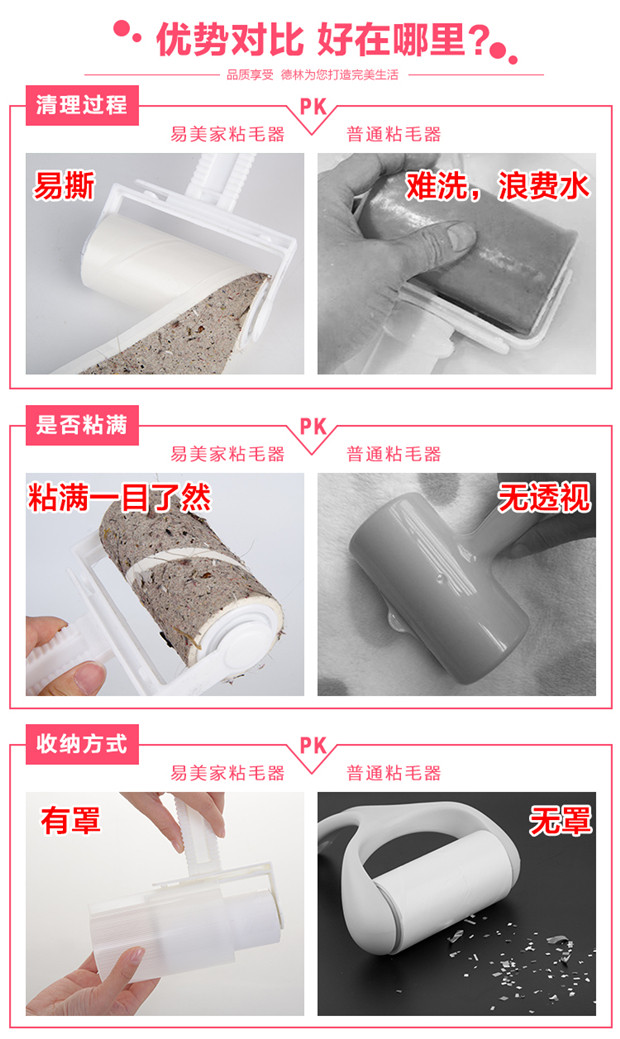 优势对比 好在哪里?

品质享受 德林为您打造完美生活

清理过程

PK

易美家粘毛器

普通粘毛器

易撕

难洗，浪费水

是否粘满

PK

易美家粘毛器

普通粘毛器

粘满一目了然

无透视

收纳方式

PK

易美家粘毛器

普通粘毛器

有罩

无罩