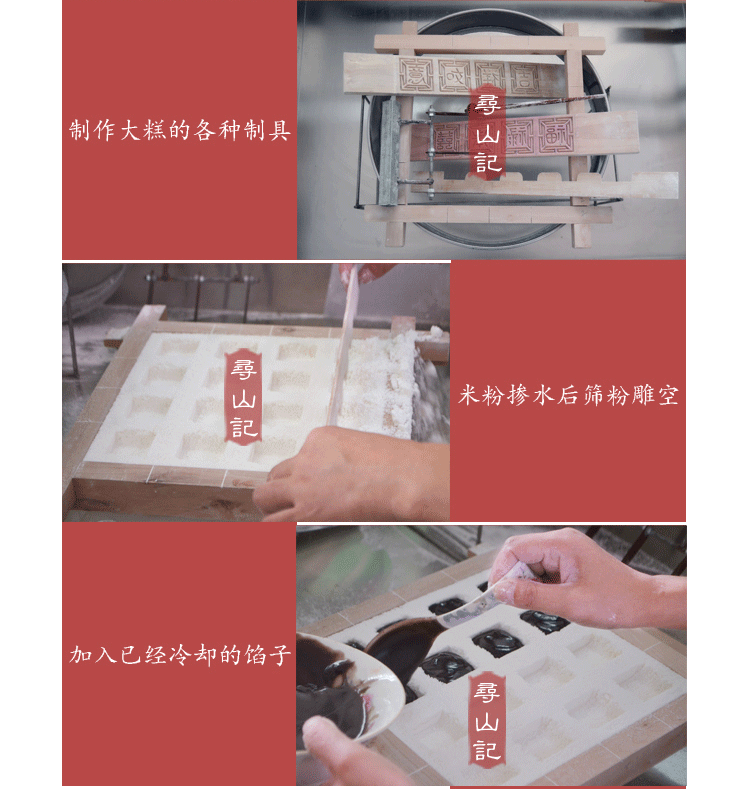 制作大糕的各种制具

尋山記

尋山記

米粉掺水后筛粉雕空

加入已经冷却的馅子

尋山記