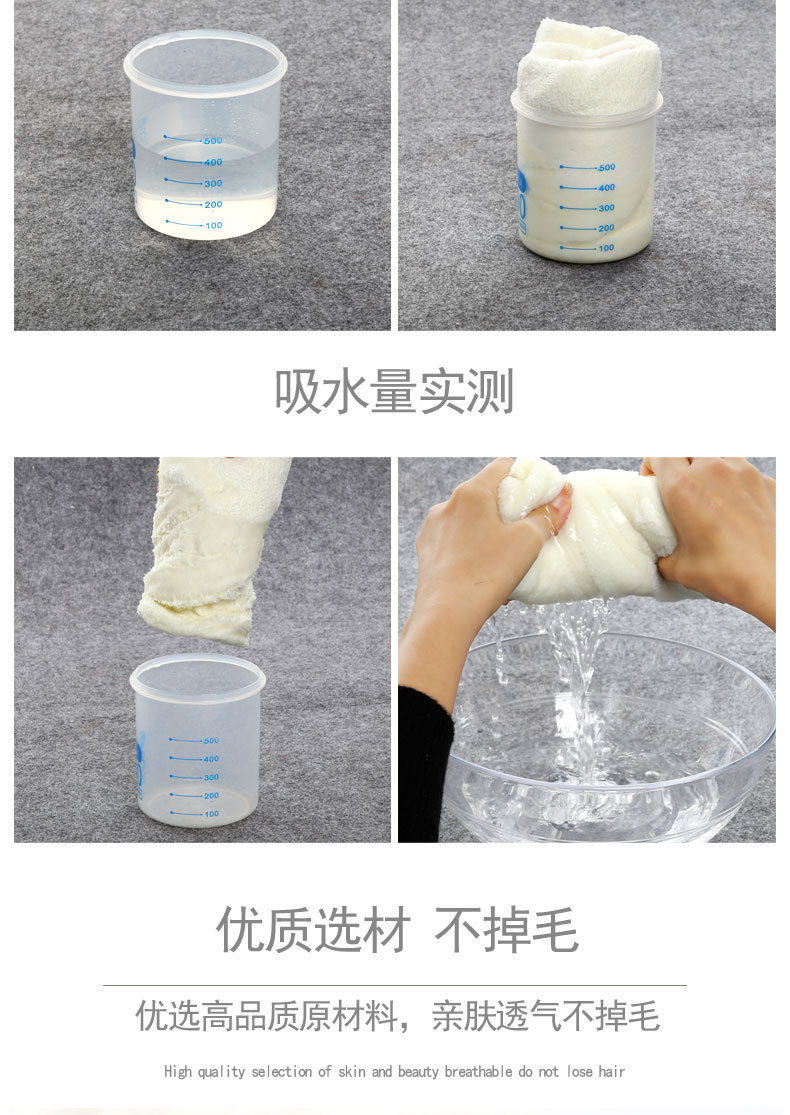 500
400
300
200
100

500
400
300
200
100

吸水量实测

500
400
300
200
100

优质选材 不掉毛

优选高品质原材料，亲肤透气不掉毛

High quality selection of skin and beauty breathable do not lose hair