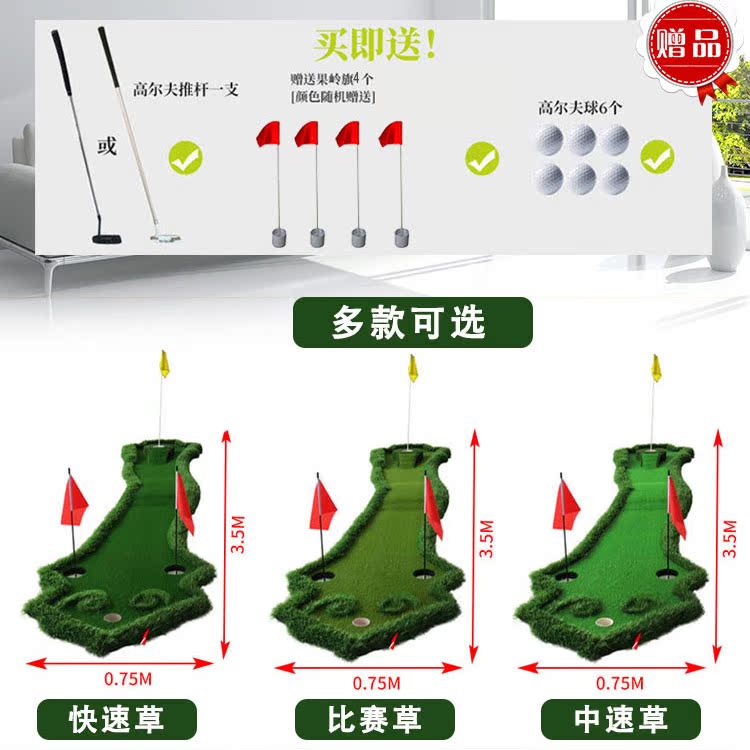 买即送!

赠品

高尔夫推杆一支

或

赠送果岭旗4个
[颜色随机赠送]

高尔夫球6个

多款可选

3.5M

0.75M

快速草

3.5M

0.75M

比赛草

3.5M

0.75M

中速草