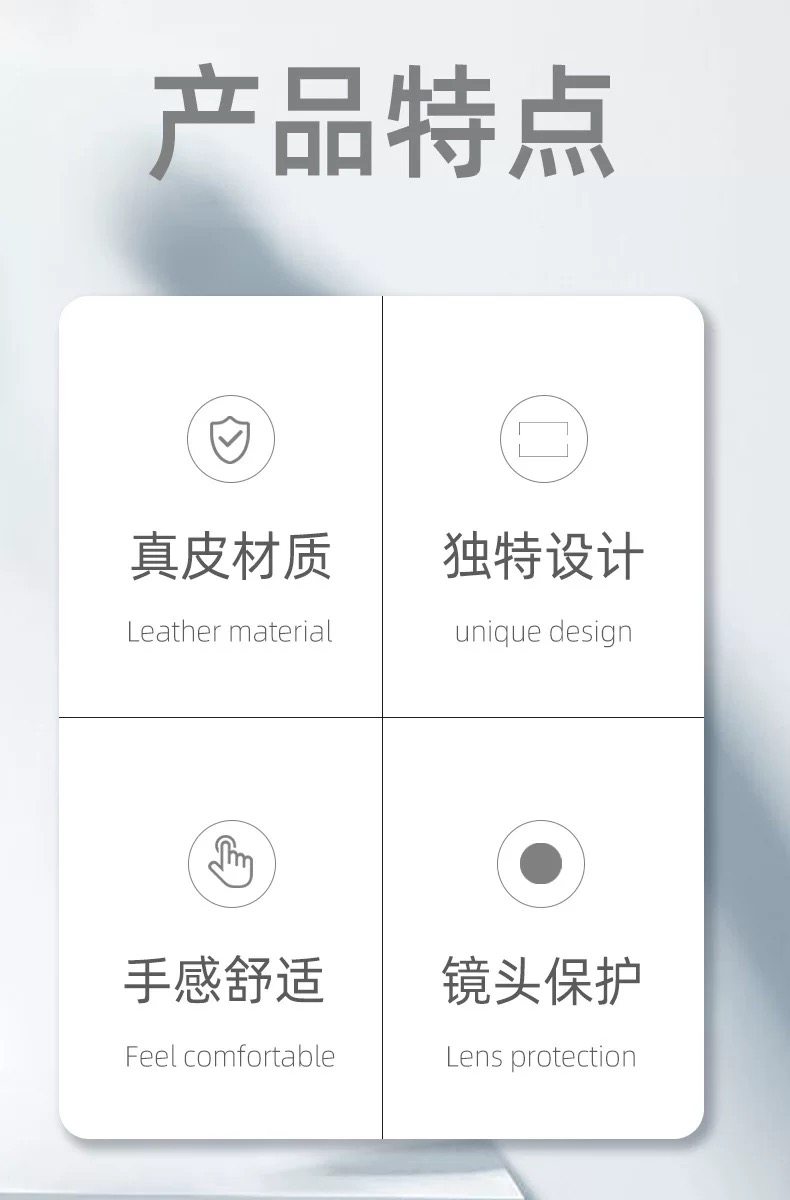 产品特点

真皮材质

Leather material

独特设计

unique design

手感舒适

Feel comfortable

镜头保护

Lens protection