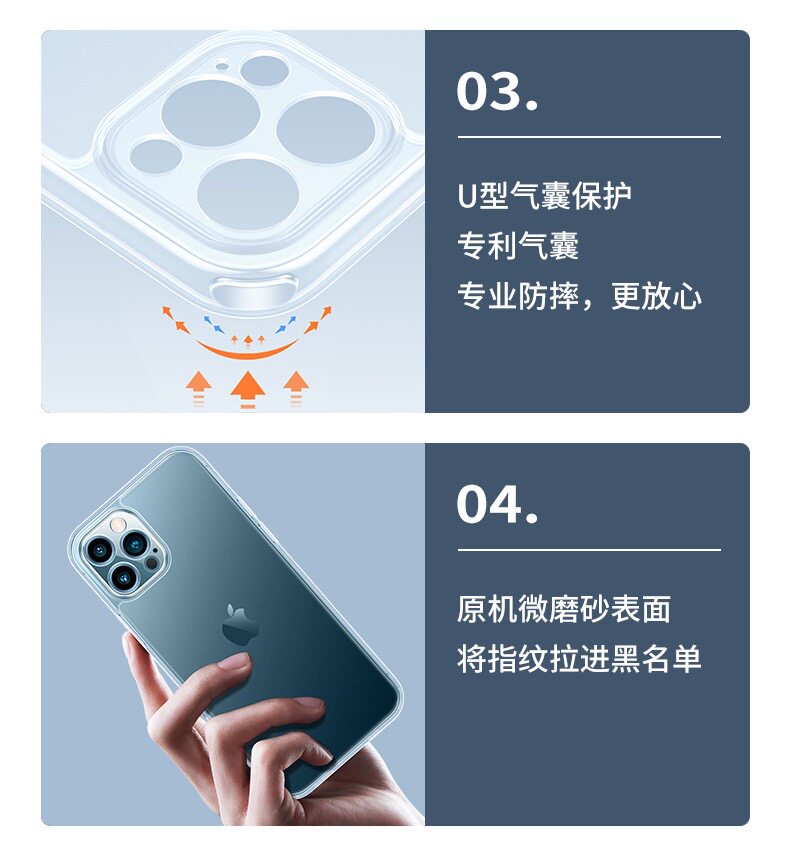 03.

U型气囊保护
专利气囊
专业防摔，更放心

04.

原机微磨砂表面
将指纹拉进黑名单