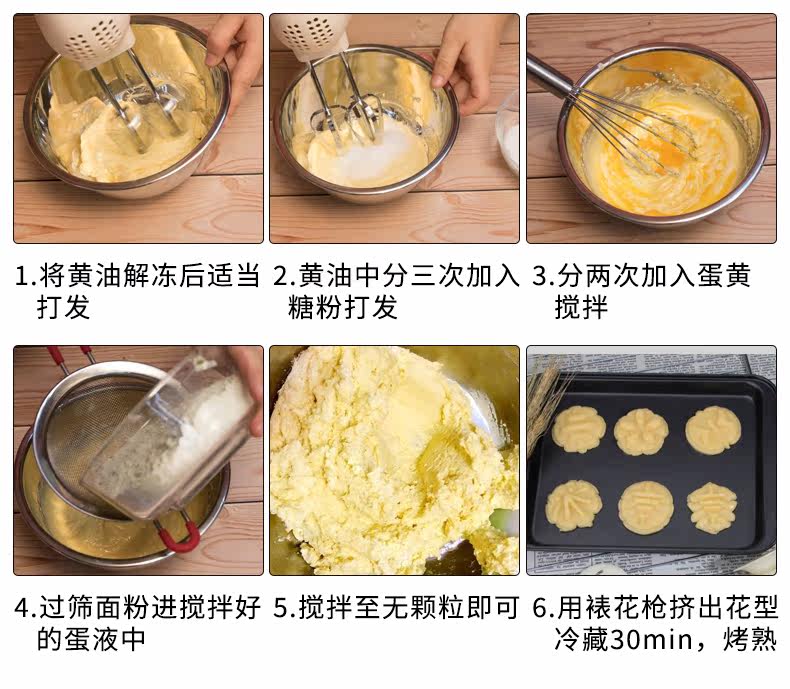 1.将黄油解冻后适当打发

2.黄油中分三次加入糖粉打发

3.分两次加入蛋黄搅拌

4.过筛面粉进搅拌好的蛋液中

5.搅拌至无颗粒即可

6.用裱花枪挤出花型冷藏30min，烤熟