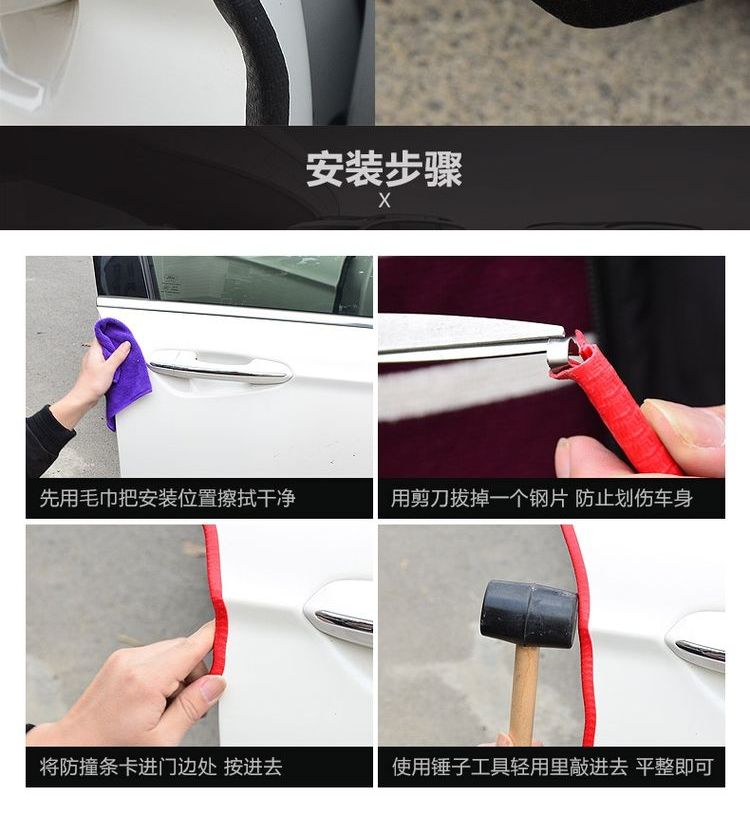 安装步骤
X

先用毛巾把安装位置擦拭干净

用剪刀拔掉一个钢片 防止划伤车身

将防撞条卡进门边处 按进去

使用锤子工具轻用里敲进去 平整即可