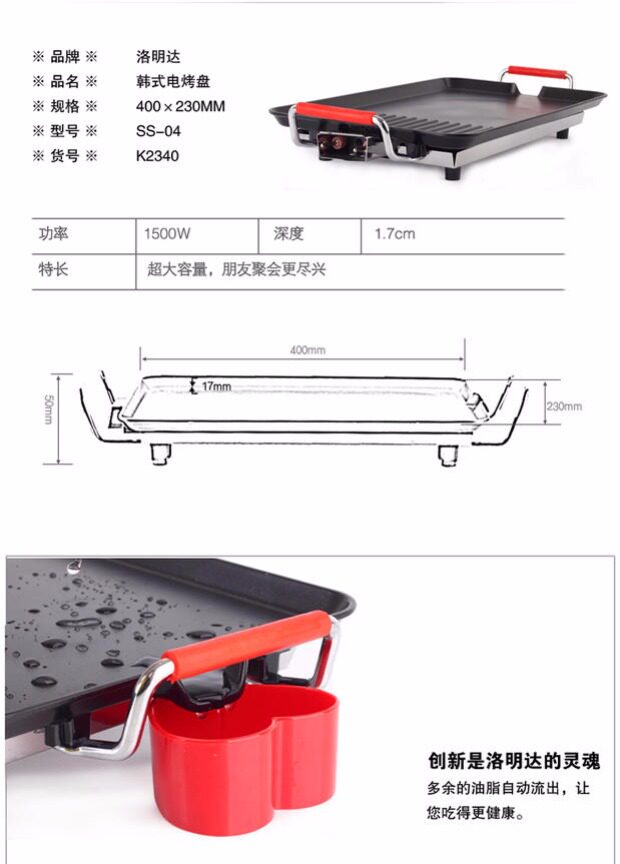 ※ 品牌 ※ 洛明达
※ 品名 ※ 韩式电烤盘
※ 规格 ※ 400×230MM
※ 型号 ※ SS-04
※ 货号 ※ K2340

| 功率 | 1500W | 深度 | 1.7cm |
|---|---|---|---|
| 特长 | 超大容量，朋友聚会更尽兴 | | |

400mm
17mm
50mm
230mm

创新是洛明达的灵魂
多余的油脂自动流出，让您吃得更健康。