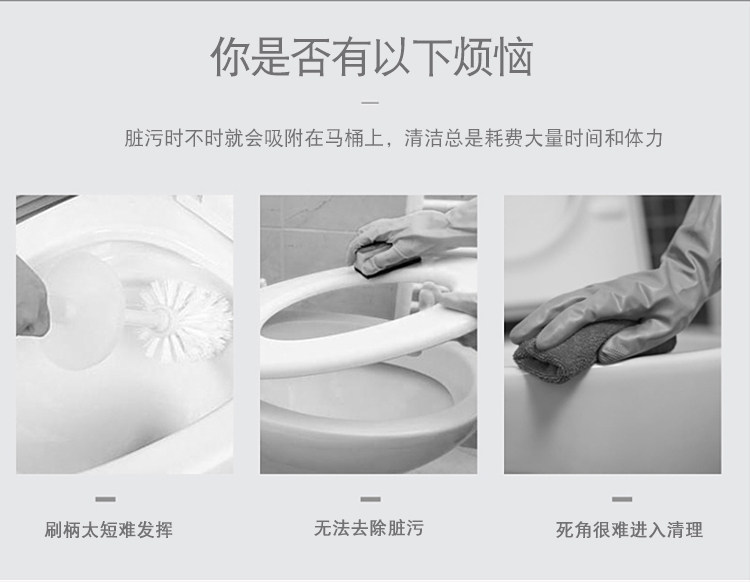 你是否有以下烦恼

脏污时不时就会吸附在马桶上，清洁总是耗费大量时间和体力

刷柄太短难发挥

无法去除脏污

死角很难进入清理