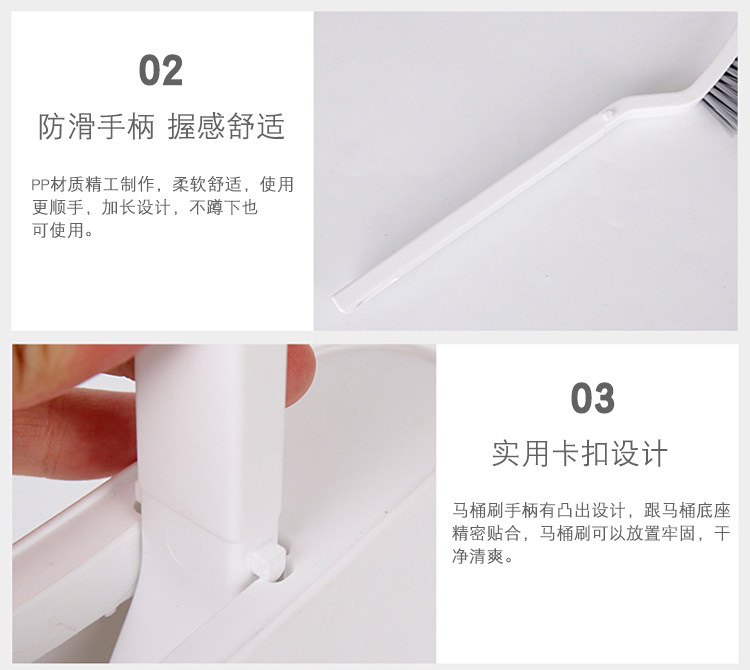 02

防滑手柄 握感舒适

PP材质精工制作，柔软舒适，使用更顺手，加长设计，不蹲下也可使用。

03

实用卡扣设计

马桶刷手柄有凸出设计，跟马桶底座精密贴合，马桶刷可以放置牢固，干净清爽。