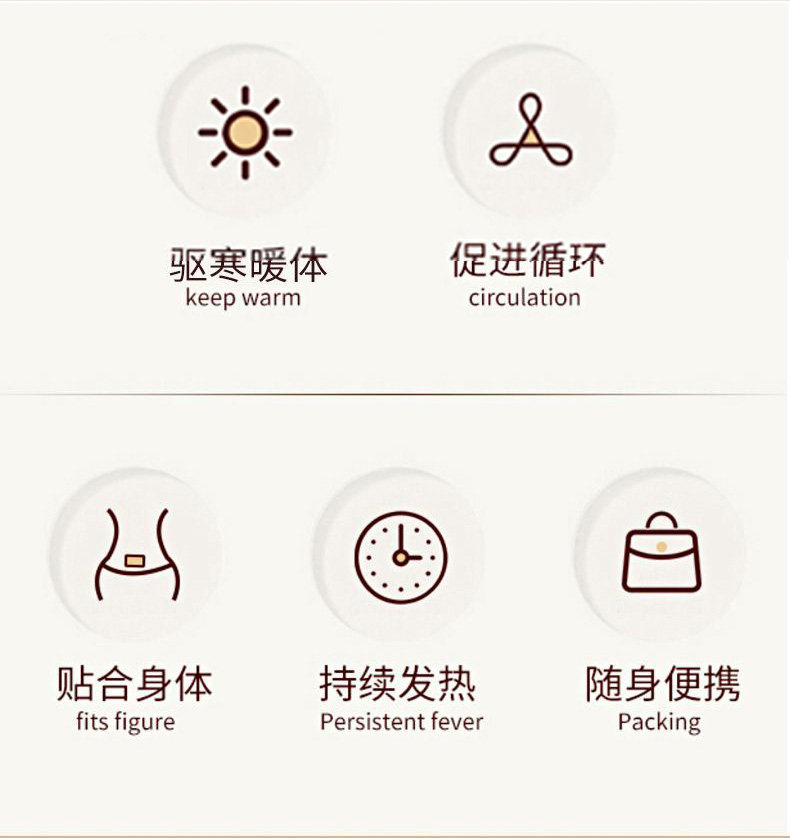 驱寒暖体
keep warm

促进循环
circulation

贴合身体
fits figure

持续发热
Persistent fever

随身便携
Packing