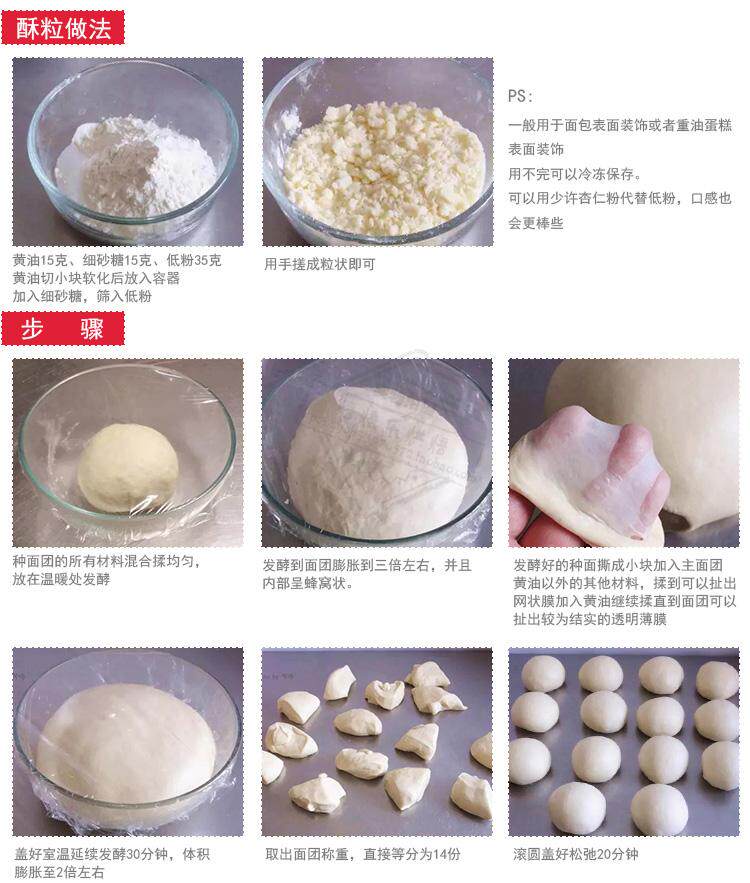 酥粒做法

黄油15克、细砂糖15克、低粉35克
黄油切小块软化后放入容器
加入细砂糖，筛入低粉

用手搓成粒状即可

PS：
一般用于面包表面装饰或者重油蛋糕表面装饰
用不完可以冷冻保存。
可以用少许杏仁粉代替低粉，口感也会更棒些

步 骤

种面团的所有材料混合揉均匀，放在温暖处发酵

发酵到面团膨胀到三倍左右，并且内部呈蜂窝状。

发酵好的种面撕成小块加入主面团黄油以外的其他材料，揉到可以扯出网状膜加入黄油继续揉直到面团可以扯出较为结实的透明薄膜

盖好室温延续发酵30分钟，体积膨胀至2倍左右

取出面团称重，直接等分为14份

滚圆盖好松弛20分钟