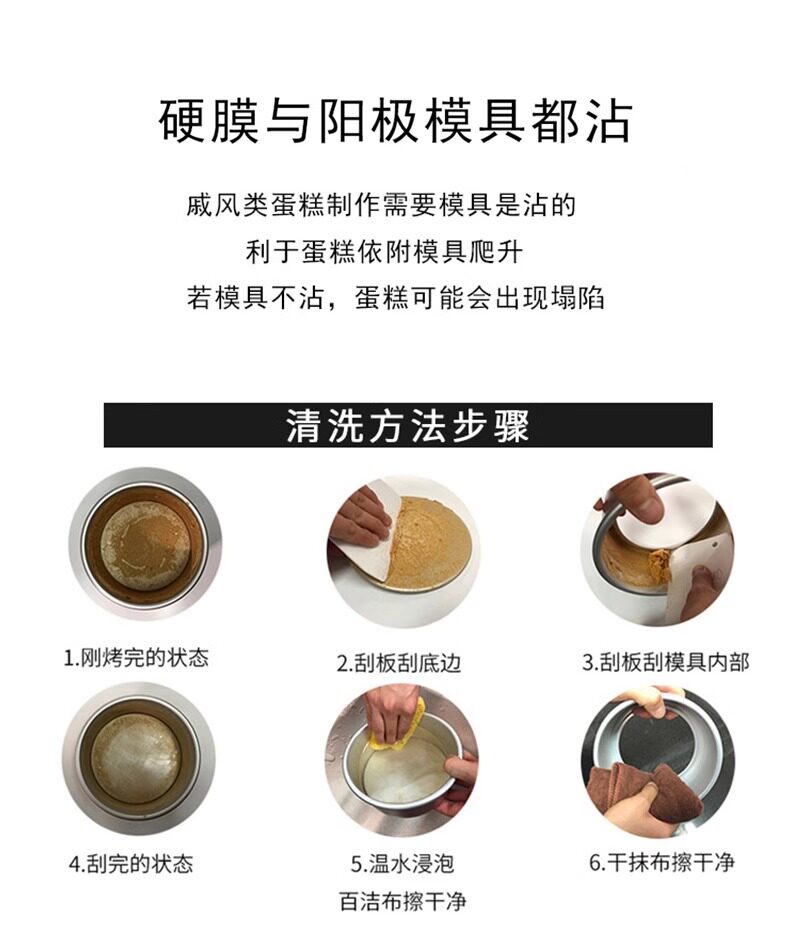 硬膜与阳极模具都沾

戚风类蛋糕制作需要模具是沾的
利于蛋糕依附模具爬升
若模具不沾，蛋糕可能会出现塌陷

清洗方法步骤

1.刚烤完的状态

2.刮板刮底边

3.刮板刮模具内部

4.刮完的状态

5.温水浸泡
百洁布擦干净

6.干抹布擦干净