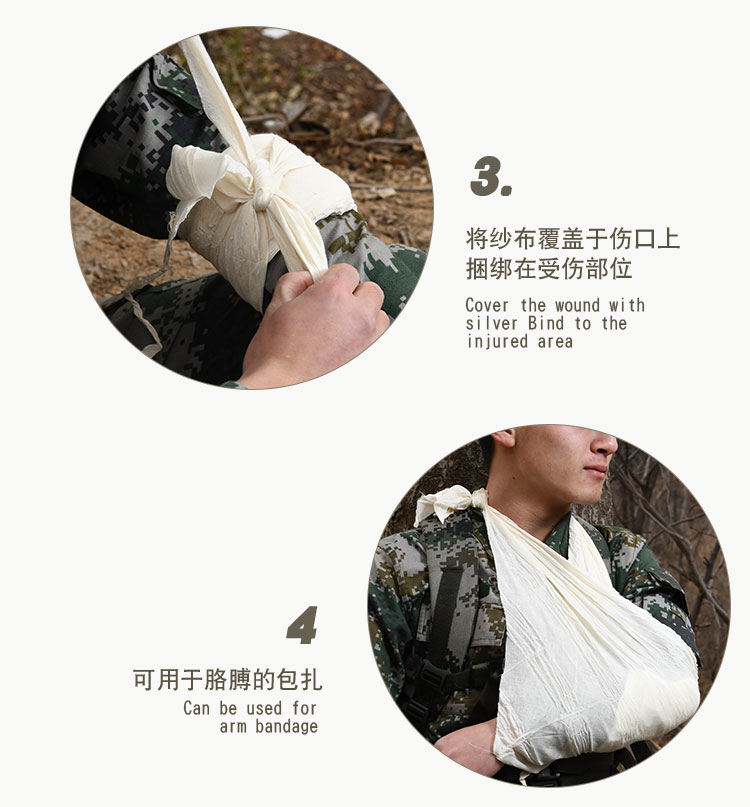 3.

将纱布覆盖于伤口上
捆绑在受伤部位

Cover the wound with silver Bind to the injured area

4

可用于胳膊的包扎

Can be used for arm bandage