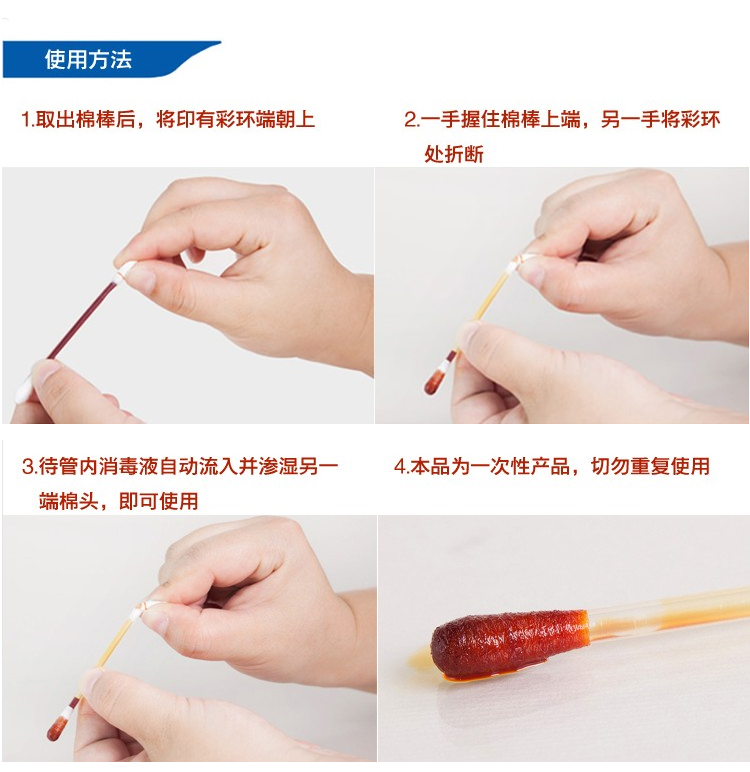 使用方法

1.取出棉棒后，将印有彩环端朝上

2.一手握住棉棒上端，另一手将彩环处折断

3.待管内消毒液自动流入并渗湿另一端棉头，即可使用

4.本品为一次性产品，切勿重复使用