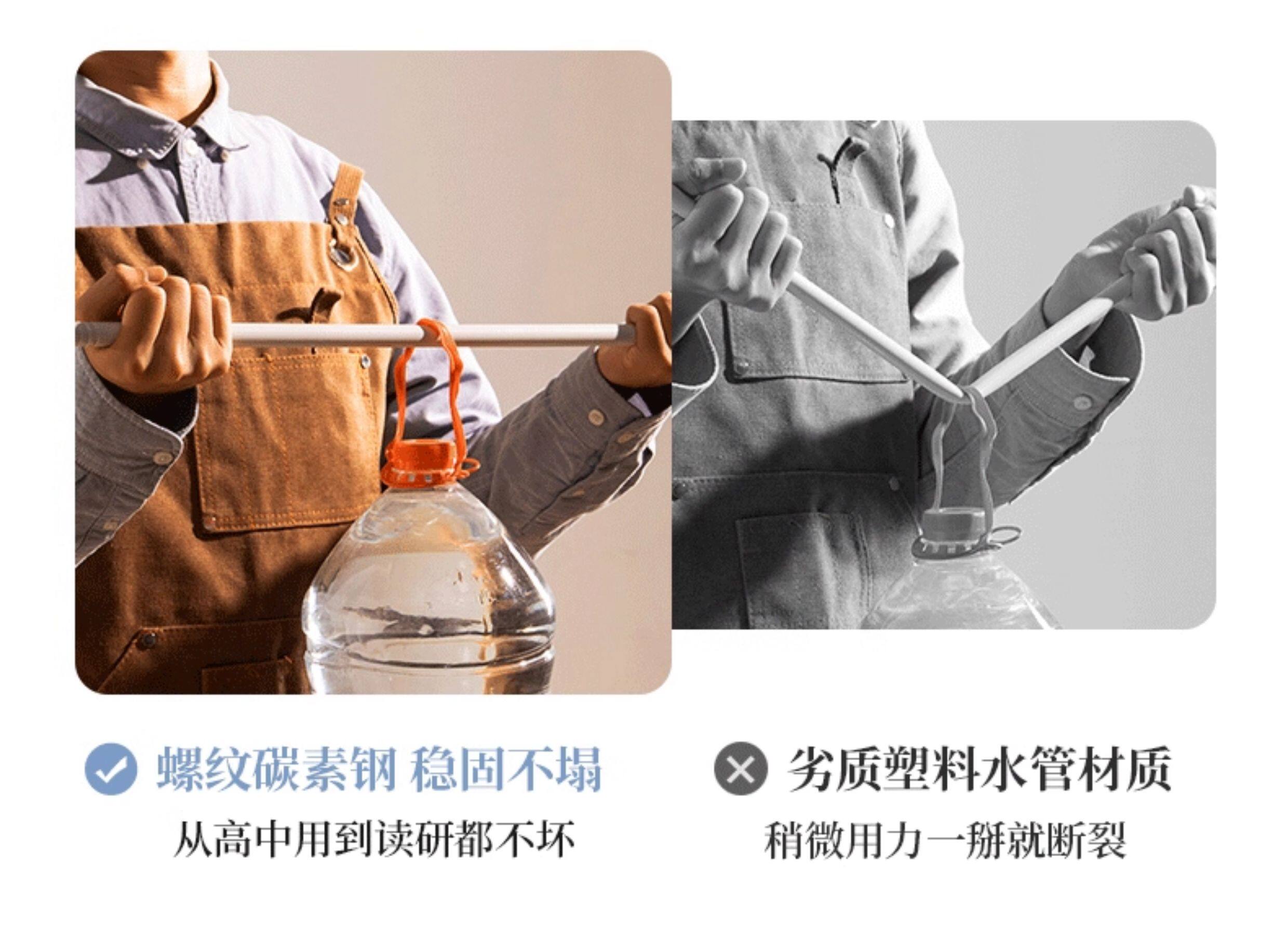 螺纹碳素钢 稳固不塌
从高中用到读研都不坏

劣质塑料水管材质
稍微用力一掰就断裂