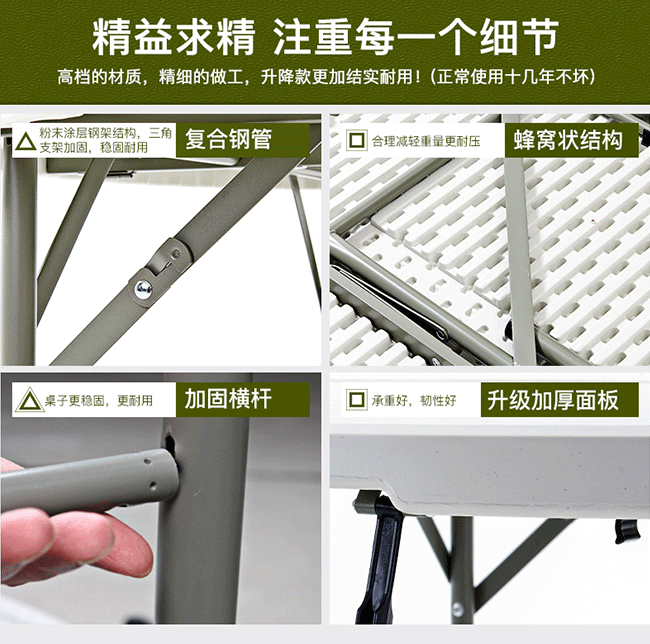 精益求精 注重每一个细节

高档的材质，精细的做工，升降款更加结实耐用！（正常使用十几年不坏）

粉末涂层钢架结构，三角支架加固，稳固耐用

复合钢管

合理减轻重量更耐压

蜂窝状结构

桌子更稳固，更耐用

加固横杆

承重好，韧性好

升级加厚面板