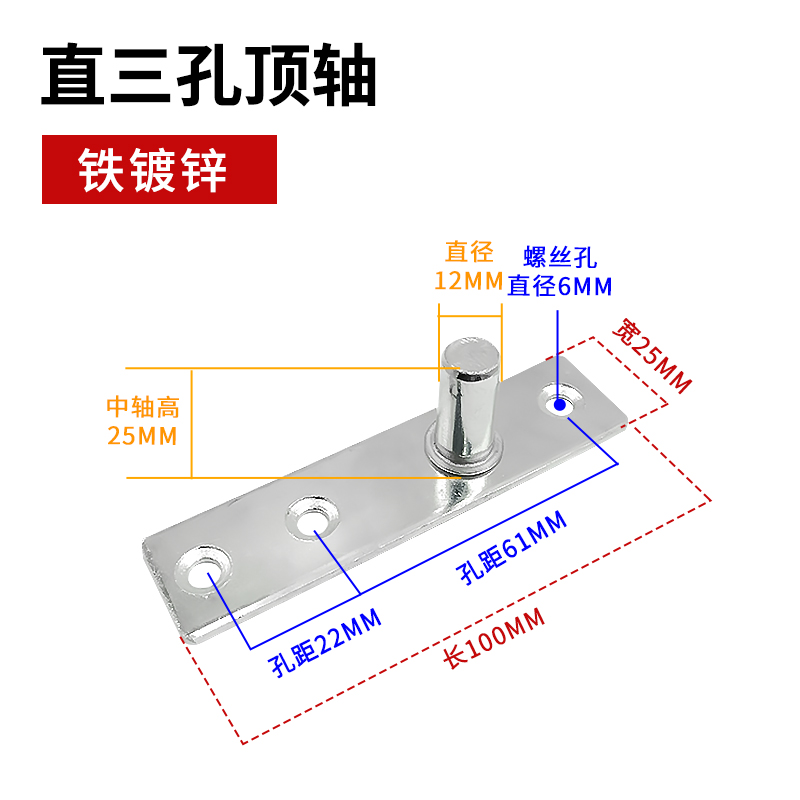 直三孔顶轴

铁镀锌

直径
12MM

螺丝孔
直径6MM

宽25MM

中轴高
25MM

孔距61MM

孔距22MM

长100MM