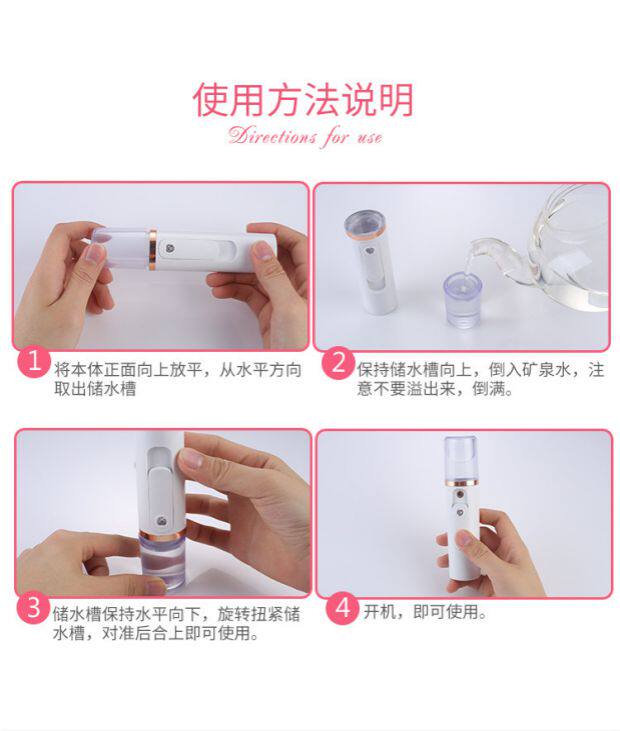 使用方法说明

Directions for use

1 将本体正面向上放平，从水平方向取出储水槽

2 保持储水槽向上，倒入矿泉水，注意不要溢出来，倒满。

3 储水槽保持水平向下，旋转扭紧储水槽，对准后合上即可使用。

4 开机，即可使用。