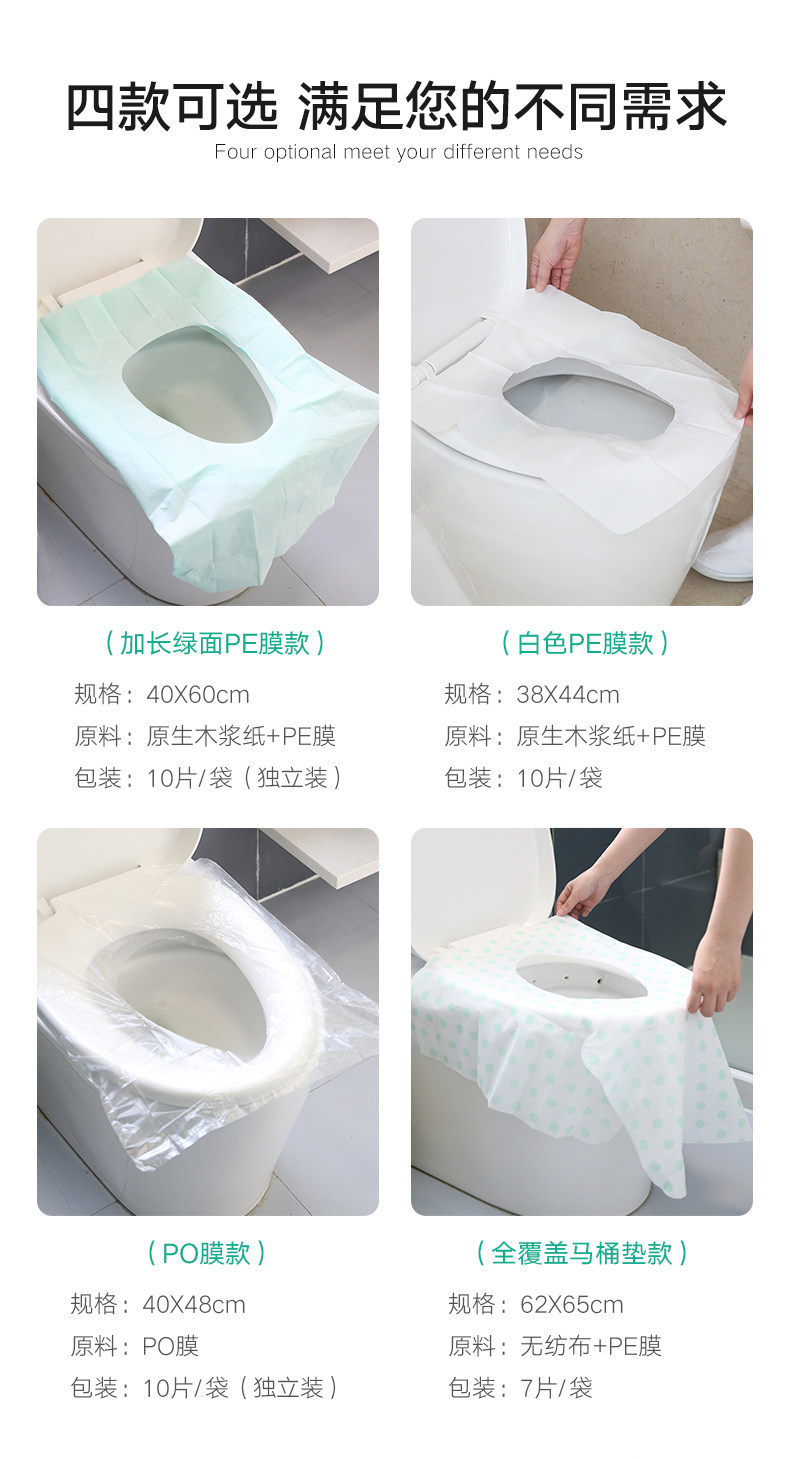 四款可选 满足您的不同需求

Four optional meet your different needs

（加长绿面PE膜款）

规格：40X60cm

原料：原生木浆纸+PE膜

包装：10片/袋（独立装）

（白色PE膜款）

规格：38X44cm

原料：原生木浆纸+PE膜

包装：10片/袋

（PO膜款）

规格：40X48cm

原料：PO膜

包装：10片/袋（独立装）

（全覆盖马桶垫款）

规格：62X65cm

原料：无纺布+PE膜

包装：7片/袋