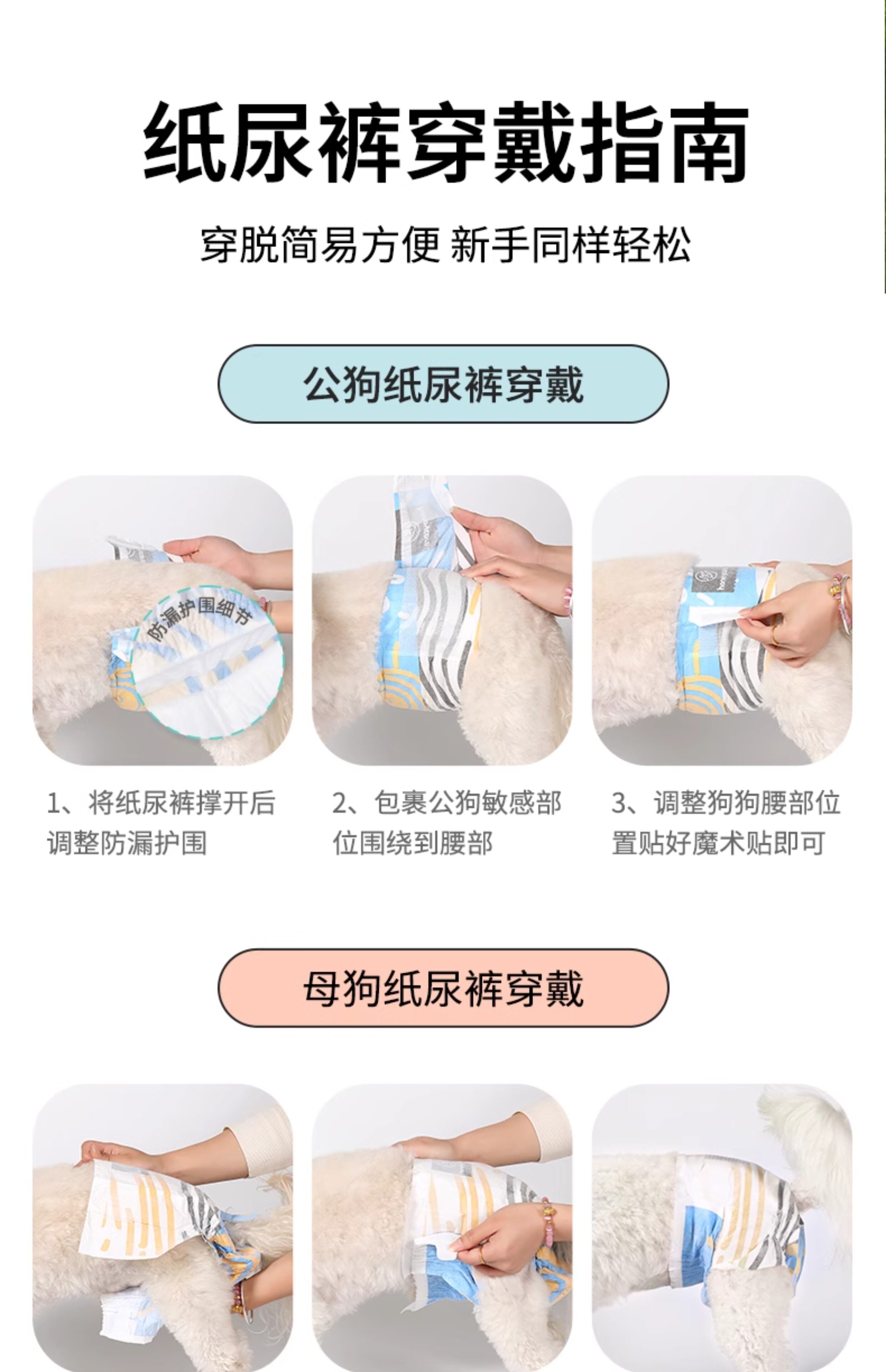 纸尿裤穿戴指南

穿脱简易方便 新手同样轻松

公狗纸尿裤穿戴

防漏护围细节

1、将纸尿裤撑开后调整防漏护围

2、包裹公狗敏感部位围绕到腰部

3、调整狗狗腰部位置贴好魔术贴即可

母狗纸尿裤穿戴