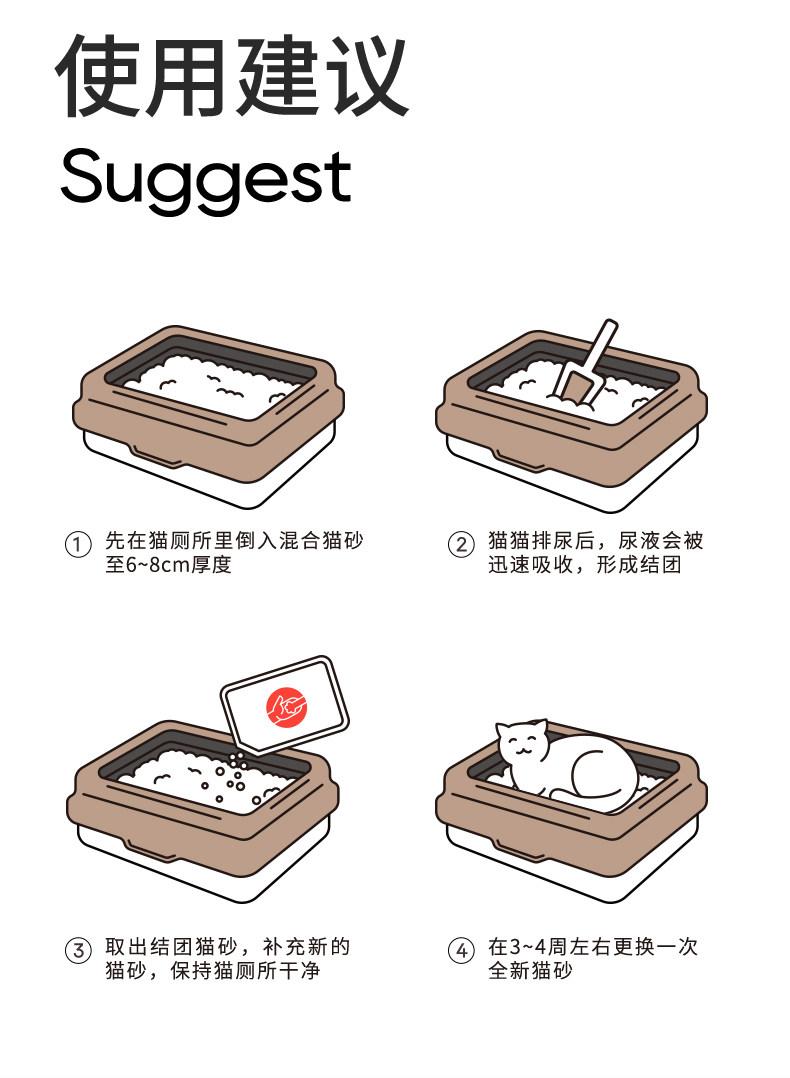 使用建议
Suggest

① 先在猫厕所里倒入混合猫砂至6~8cm厚度

② 猫猫排尿后，尿液会被迅速吸收，形成结团

③ 取出结团猫砂，补充新的猫砂，保持猫厕所干净

④ 在3~4周左右更换一次全新猫砂