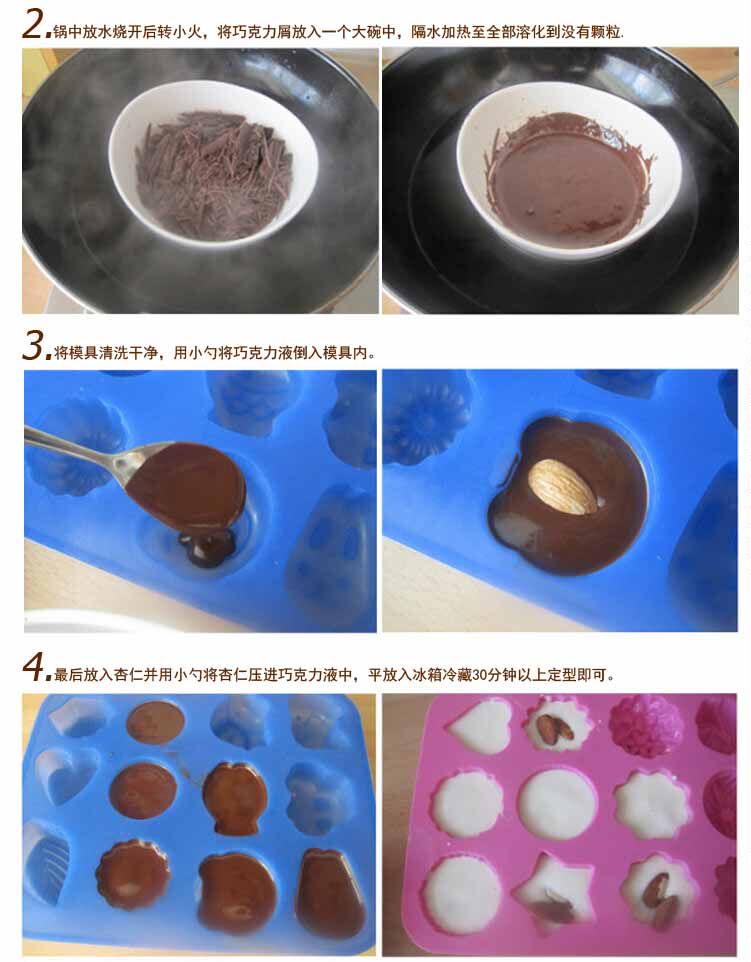 2.锅中放水烧开后转小火，将巧克力屑放入一个大碗中，隔水加热至全部溶化到没有颗粒.

3.将模具清洗干净，用小勺将巧克力液倒入模具内。

4.最后放入杏仁并用小勺将杏仁压进巧克力液中，平放入冰箱冷藏30分钟以上定型即可。