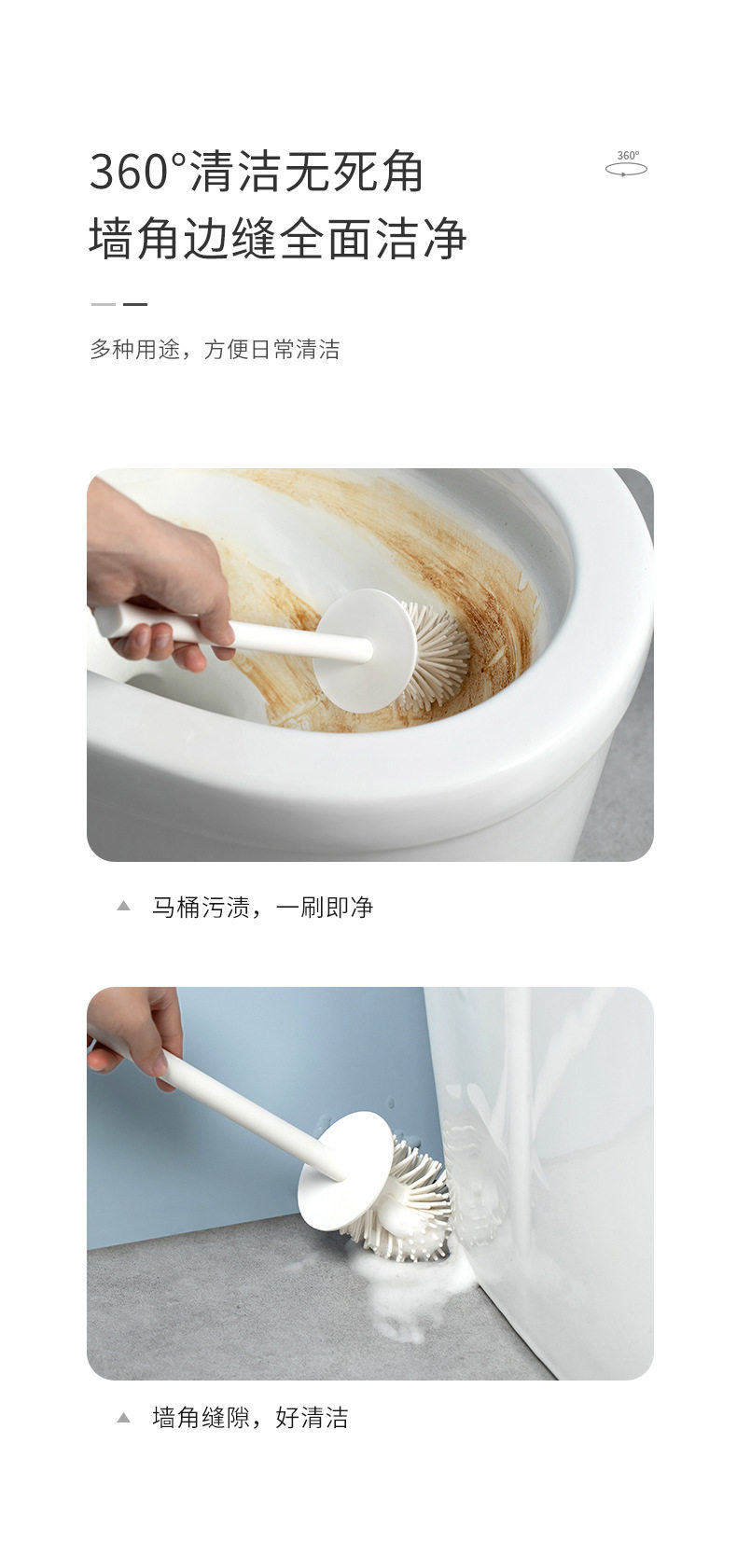 360°清洁无死角
墙角边缝全面洁净

360°

多种用途，方便日常清洁

▲ 马桶污渍，一刷即净

▲ 墙角缝隙，好清洁