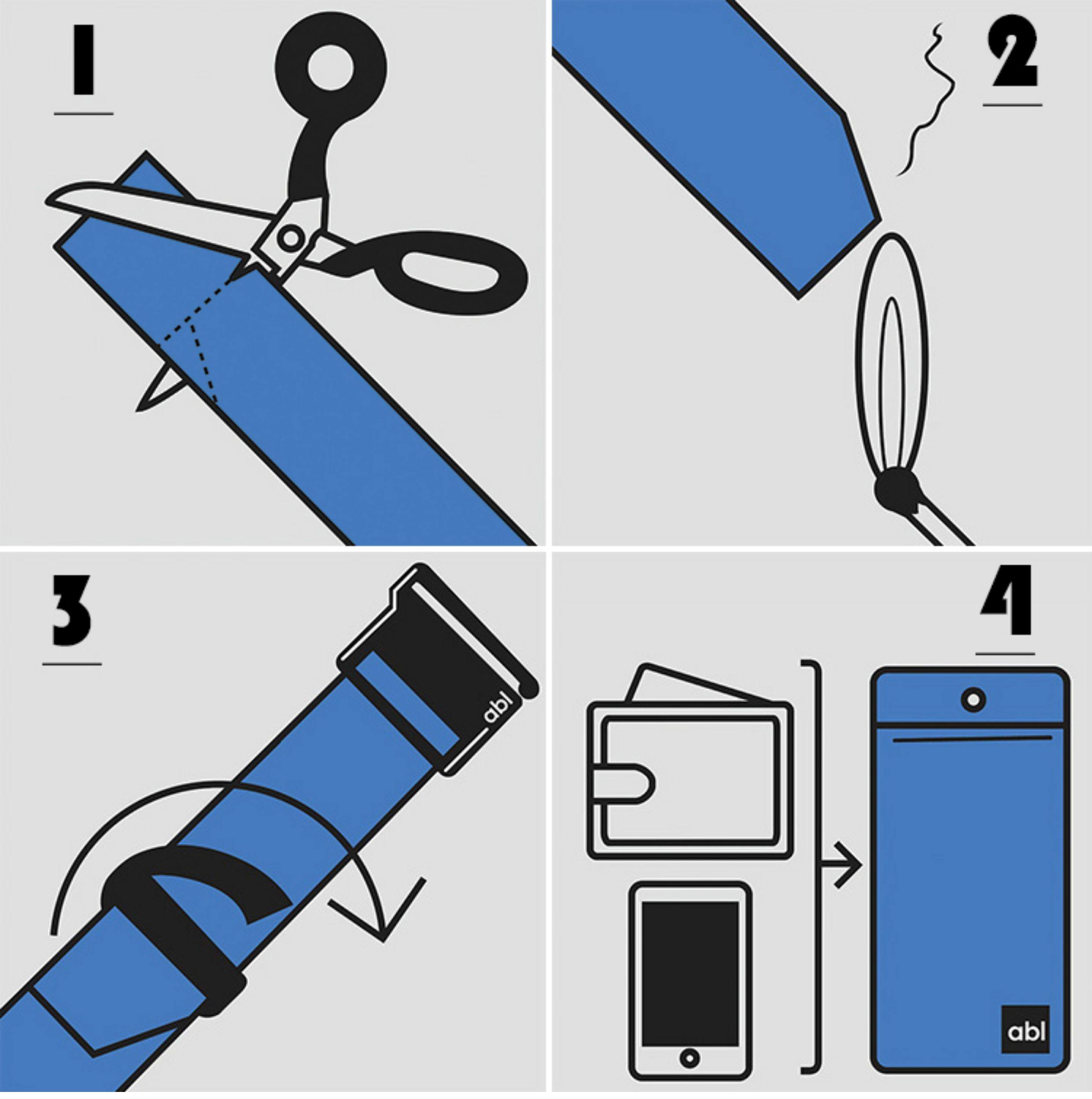 1

2

3

abl

4

abl