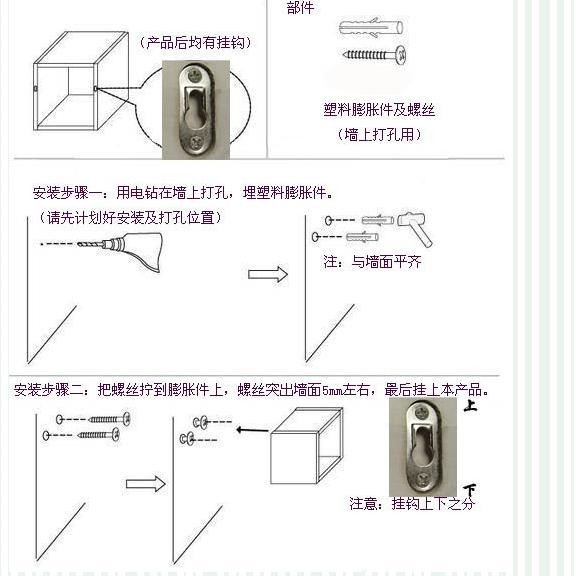 （产品后均有挂钩）

部件

塑料膨胀件及螺丝
（墙上打孔用）

安装步骤一：用电钻在墙上打孔，埋塑料膨胀件。
（请先计划好安装及打孔位置）

注：与墙面平齐

安装步骤二：把螺丝拧到膨胀件上，螺丝突出墙面5mm左右，最后挂上本产品。

上

下

注意：挂钩上下之分