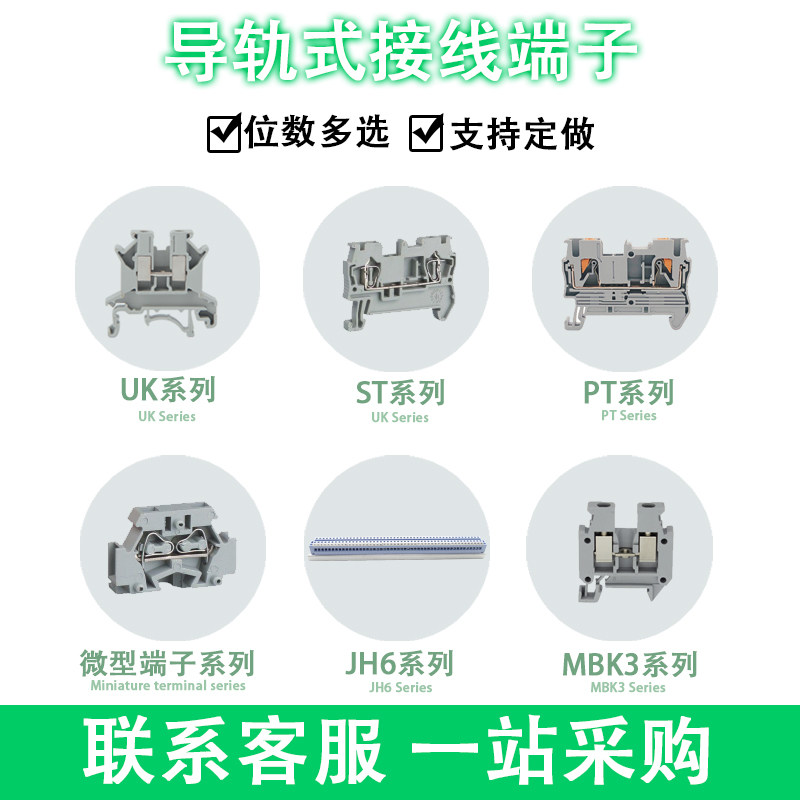 导轨式接线端子

☑位数多选 ☑支持定做

UK系列
UK Series

ST系列
UK Series

PT系列
PT Series

微型端子系列
Miniature terminal series

JH6系列
JH6 Series

MBK3系列
MBK3 Series

联系客服 一站采购