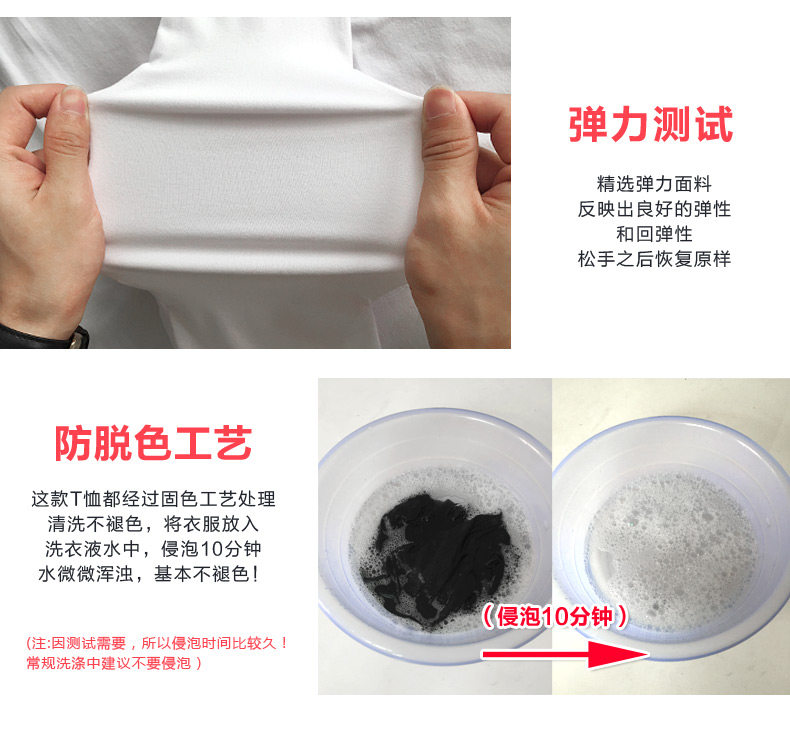 弹力测试

精选弹力面料
反映出良好的弹性
和回弹性
松手之后恢复原样

防脱色工艺

这款T恤都经过固色工艺处理
清洗不褪色，将衣服放入
洗衣液水中，侵泡10分钟
水微微浑浊，基本不褪色！

（注:因测试需要，所以侵泡时间比较久！
常规洗涤中建议不要侵泡）

（侵泡10分钟）