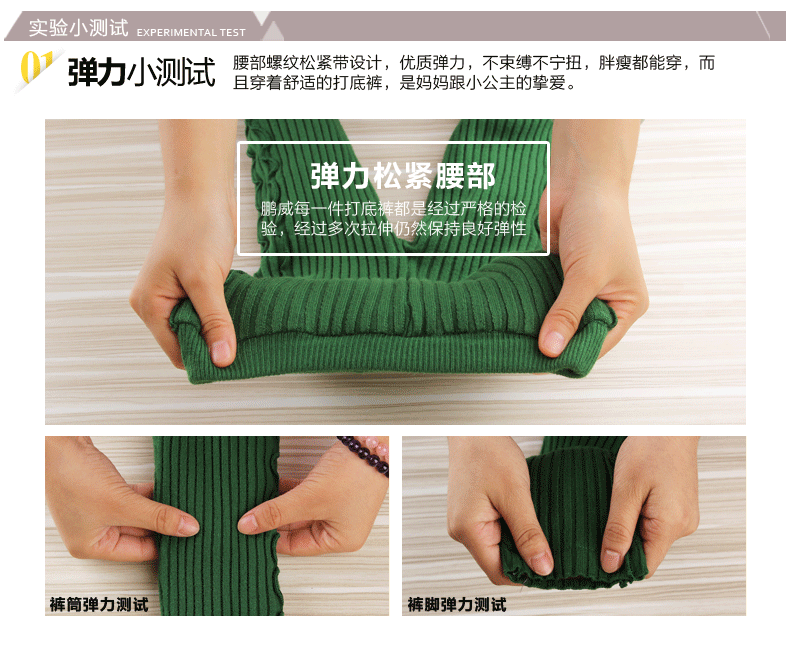 实验小测试 EXPERIMENTAL TEST

01 弹力小测试

腰部螺纹松紧带设计，优质弹力，不束缚不宁扭，胖瘦都能穿，而且穿着舒适的打底裤，是妈妈跟小公主的挚爱。

弹力松紧腰部

鹏威每一件打底裤都是经过严格的检验，经过多次拉伸仍然保持良好弹性

裤筒弹力测试

裤脚弹力测试