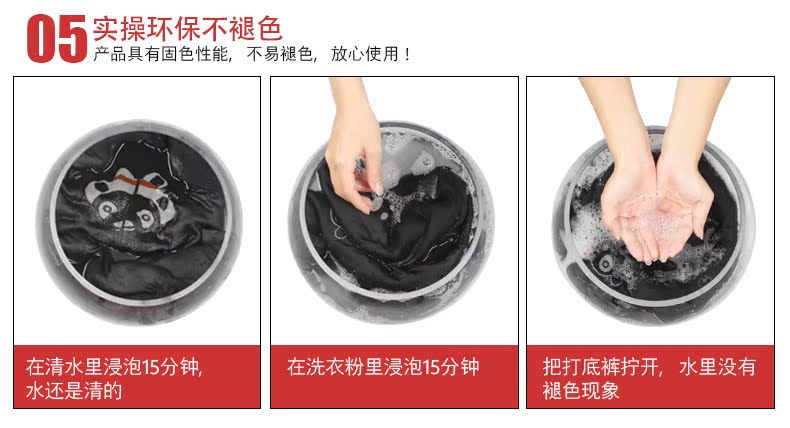 05 实操环保不褪色
产品具有固色性能，不易褪色，放心使用！

在清水里浸泡15分钟，水还是清的

在洗衣粉里浸泡15分钟

把打底裤拧开，水里没有褪色现象