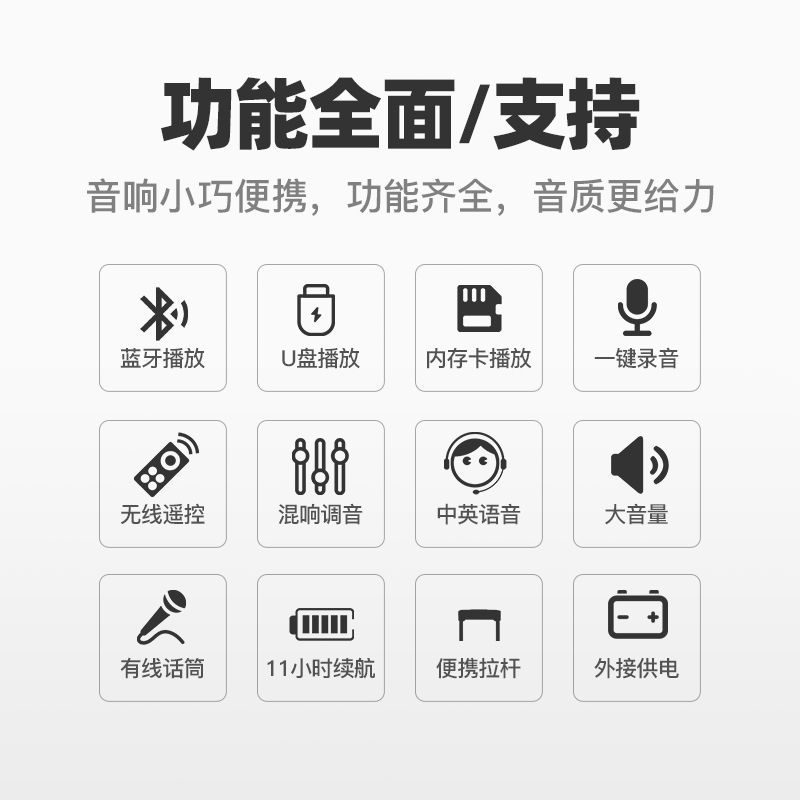 功能全面/支持

音响小巧便携，功能齐全，音质更给力

蓝牙播放

U盘播放

内存卡播放

一键录音

无线遥控

混响调音

中英语音

大音量

有线话筒

11小时续航

便携拉杆

外接供电