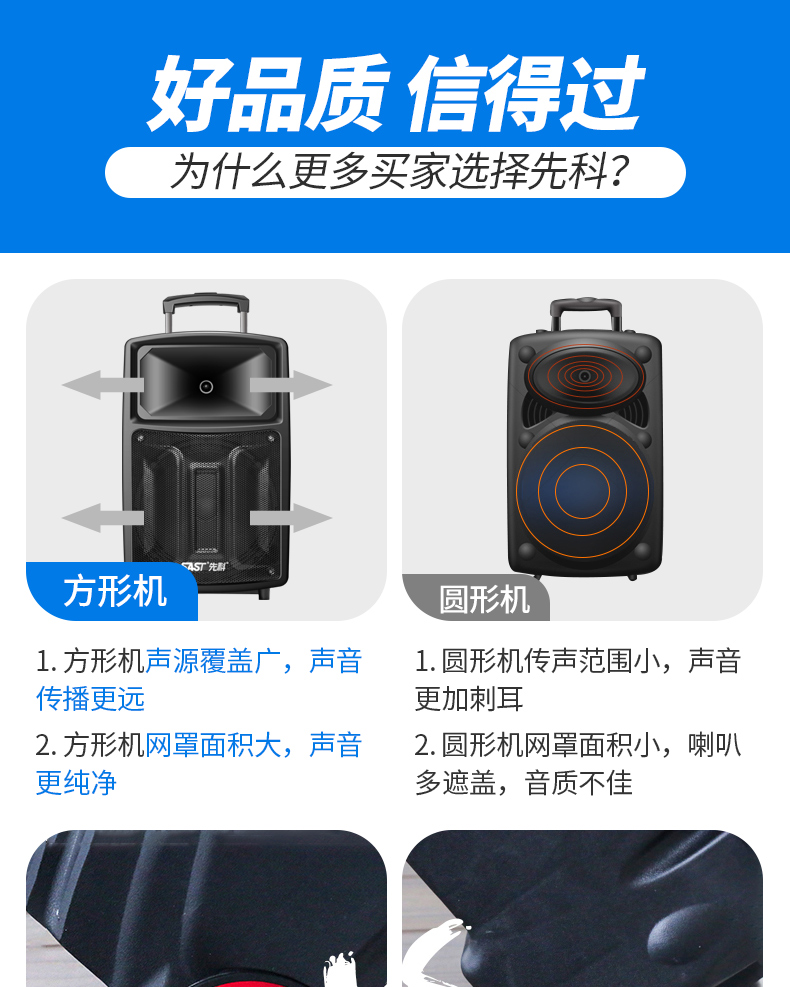 好品质 信得过

为什么更多买家选择先科？

SAST 先科

方形机

1. 方形机声源覆盖广，声音传播更远

2. 方形机网罩面积大，声音更纯净

圆形机

1. 圆形机传声范围小，声音更加刺耳

2. 圆形机网罩面积小，喇叭多遮盖，音质不佳