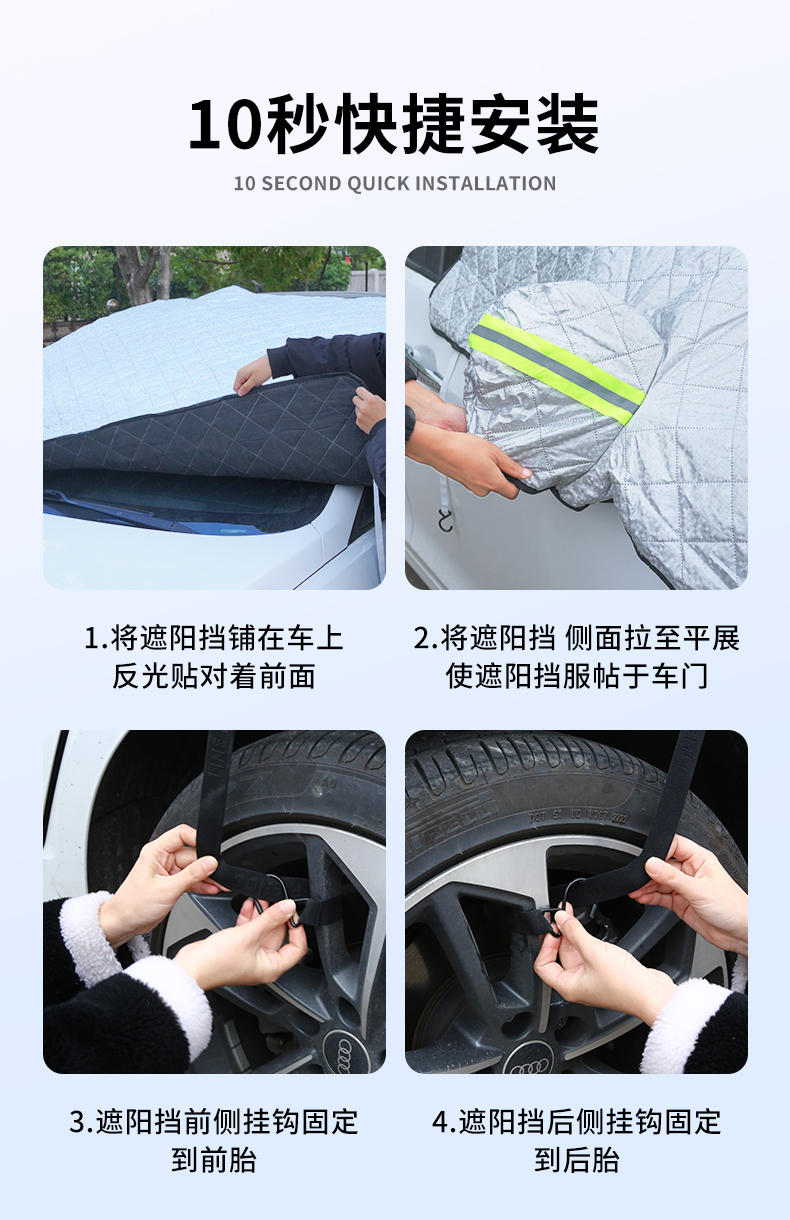 10秒快捷安装
10 SECOND QUICK INSTALLATION

1.将遮阳挡铺在车上
反光贴对着前面

2.将遮阳挡 侧面拉至平展
使遮阳挡服帖于车门

3.遮阳挡前侧挂钩固定
到前胎

4.遮阳挡后侧挂钩固定
到后胎