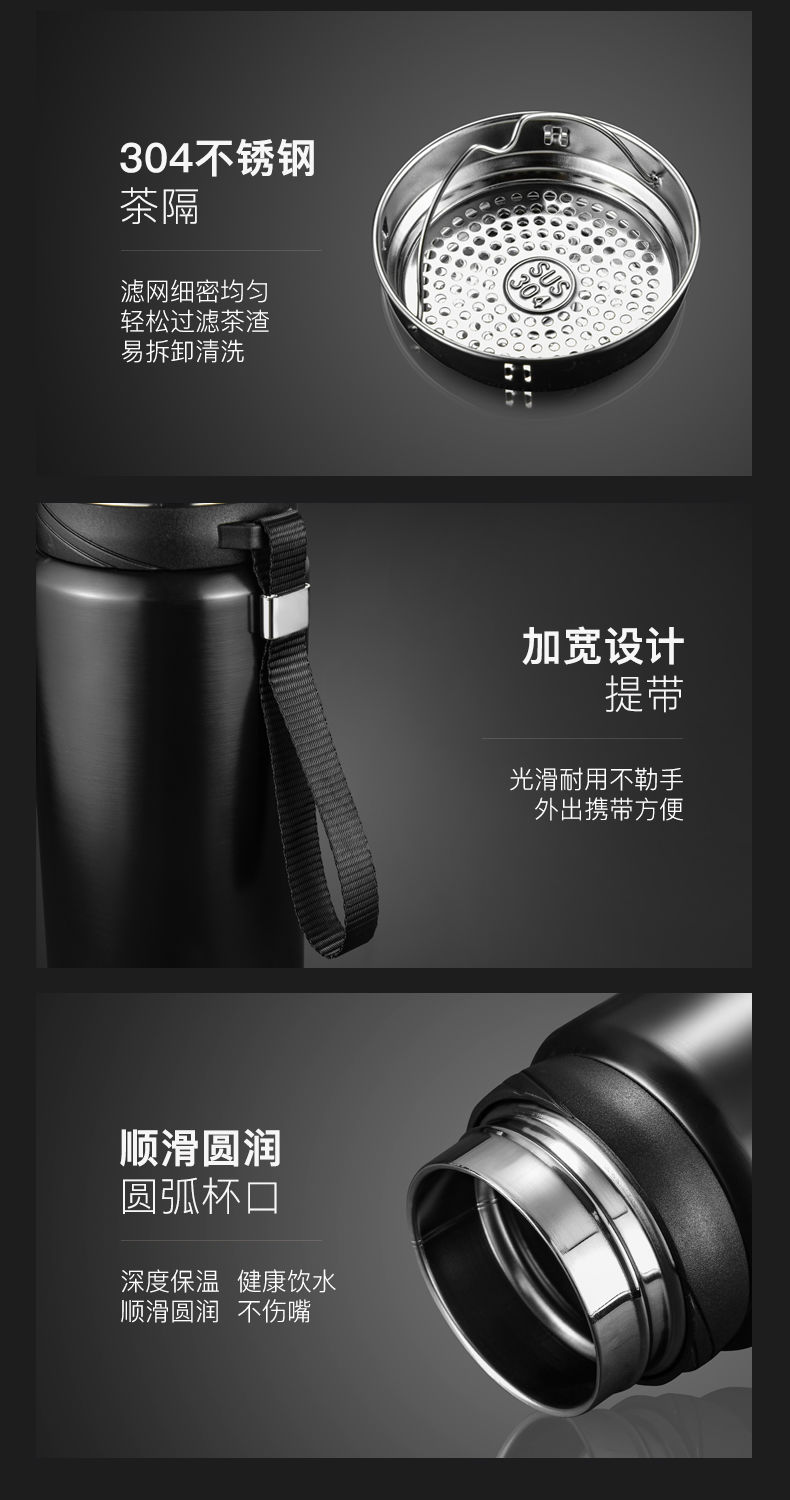 304不锈钢
茶隔

滤网细密均匀
轻松过滤茶渣
易拆卸清洗

SUS
304

加宽设计
提带

光滑耐用不勒手
外出携带方便

顺滑圆润
圆弧杯口

深度保温 健康饮水
顺滑圆润 不伤嘴