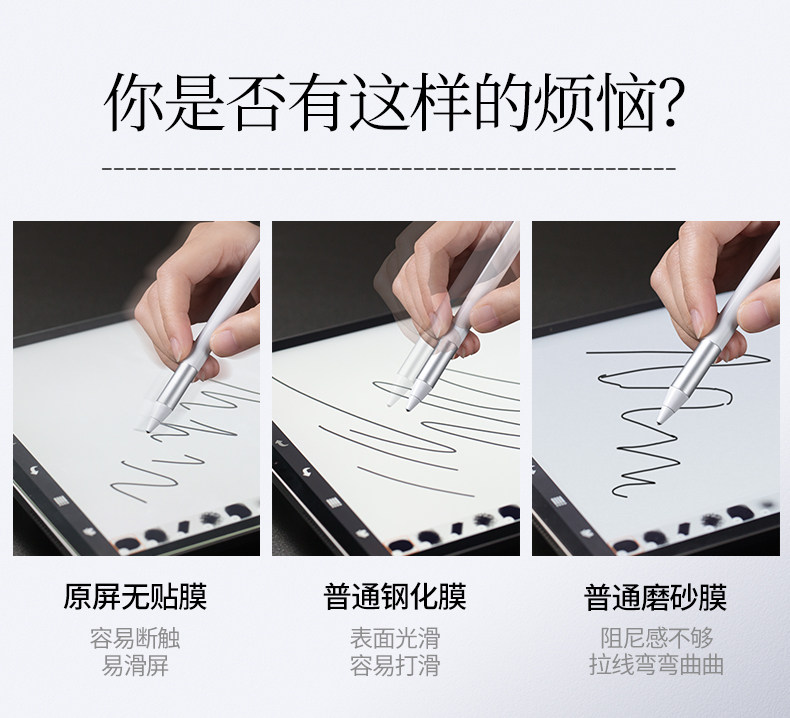 你是否有这样的烦恼?

原屏无贴膜
容易断触
易滑屏

普通钢化膜
表面光滑
容易打滑

普通磨砂膜
阻尼感不够
拉线弯弯曲曲