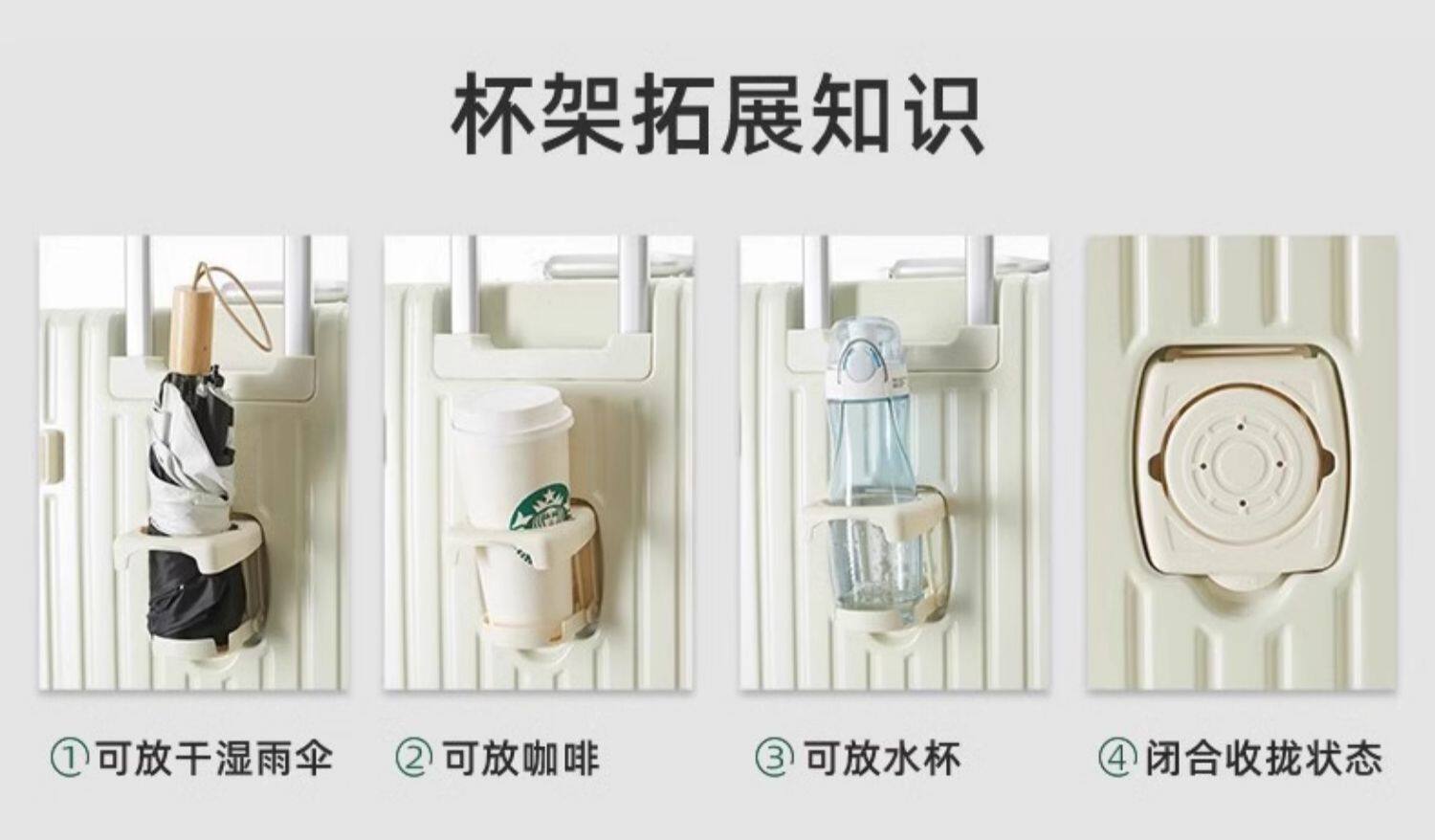 杯架拓展知识

①可放干湿雨伞

②可放咖啡

③可放水杯

④闭合收拢状态