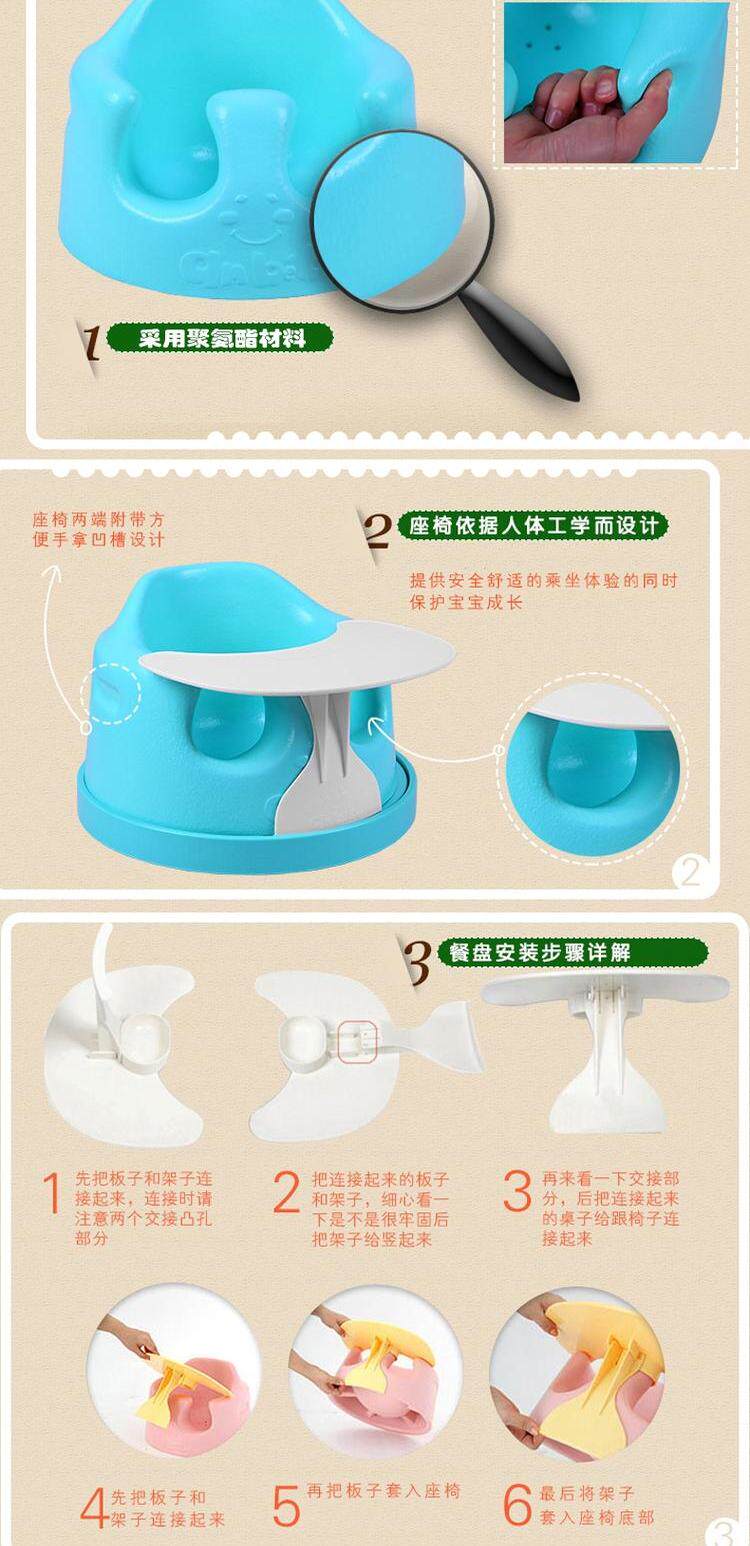 1 采用聚氨酯材料

座椅两端附带方便手拿凹槽设计

2 座椅依据人体工学而设计

提供安全舒适的乘坐体验的同时保护宝宝成长

2

3 餐盘安装步骤详解

1 先把板子和架子连接起来，连接时请注意两个交接凸孔部分

2 把连接起来的板子和架子，细心看一下是不是很牢固后把架子给竖起来

3 再来看一下交接部分，后把连接起来的桌子给跟椅子连接起来

4 先把板子和架子连接起来

5 再把板子套入座椅

6 最后将架子套入座椅底部

3