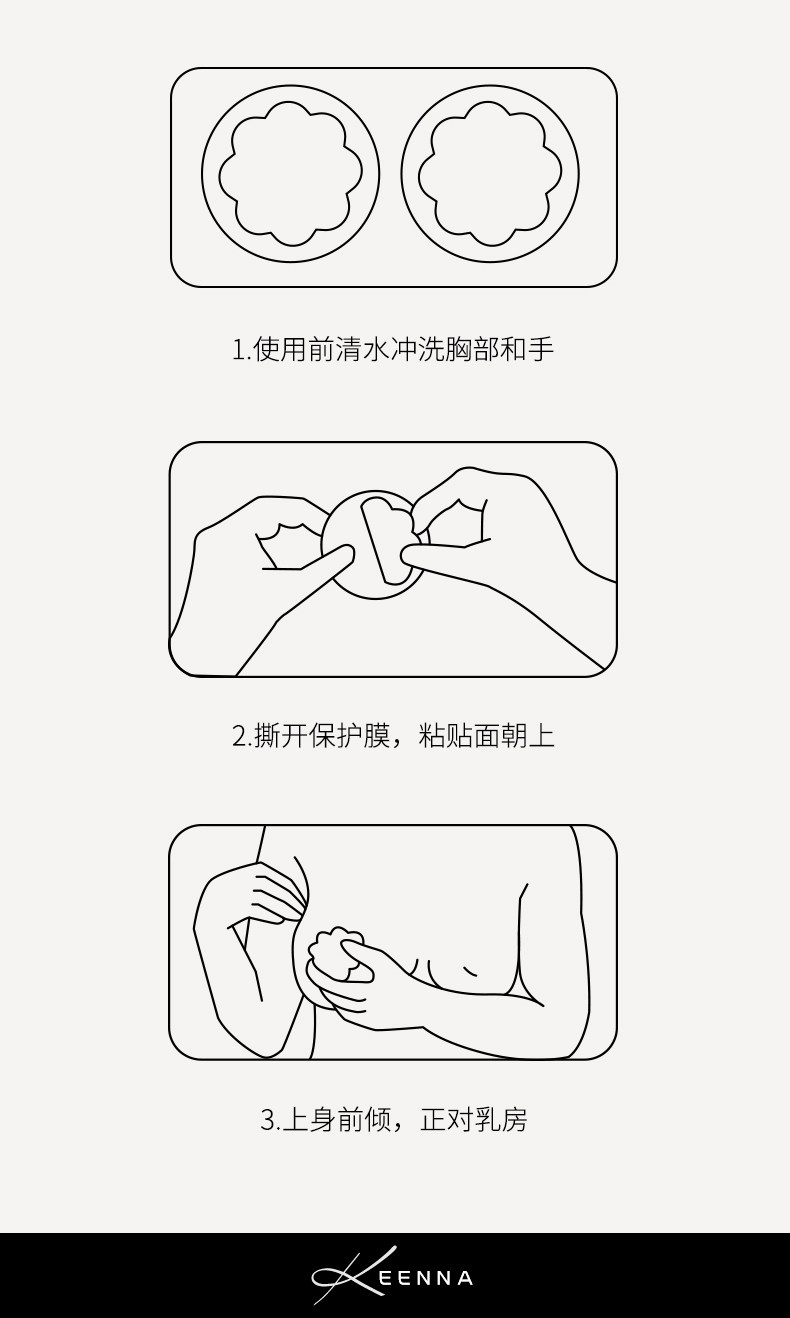 1.使用前清水冲洗胸部和手

2.撕开保护膜，粘贴面朝上

3.上身前倾，正对乳房

KEENNA