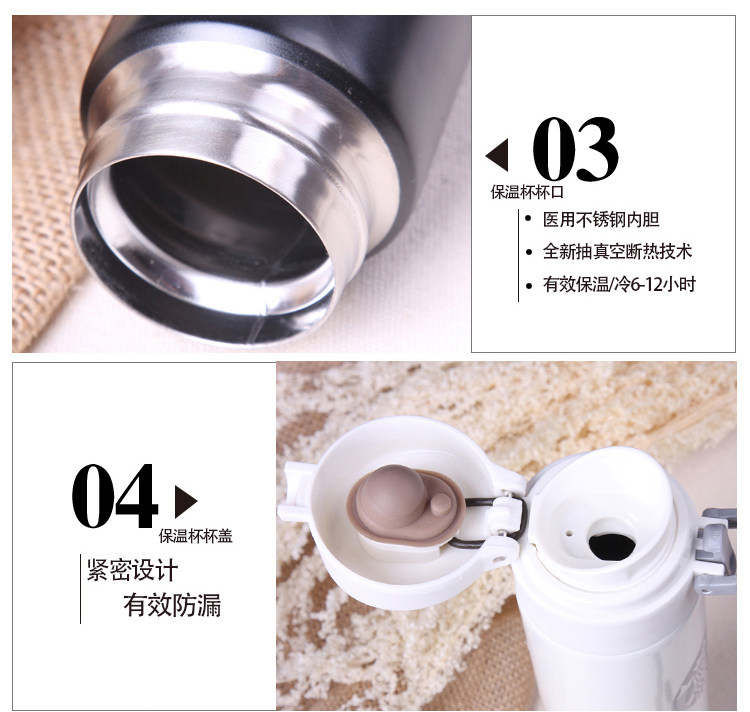 03
保温杯杯口

• 医用不锈钢内胆
• 全新抽真空断热技术
• 有效保温/冷6-12小时

04
保温杯杯盖

紧密设计
有效防漏