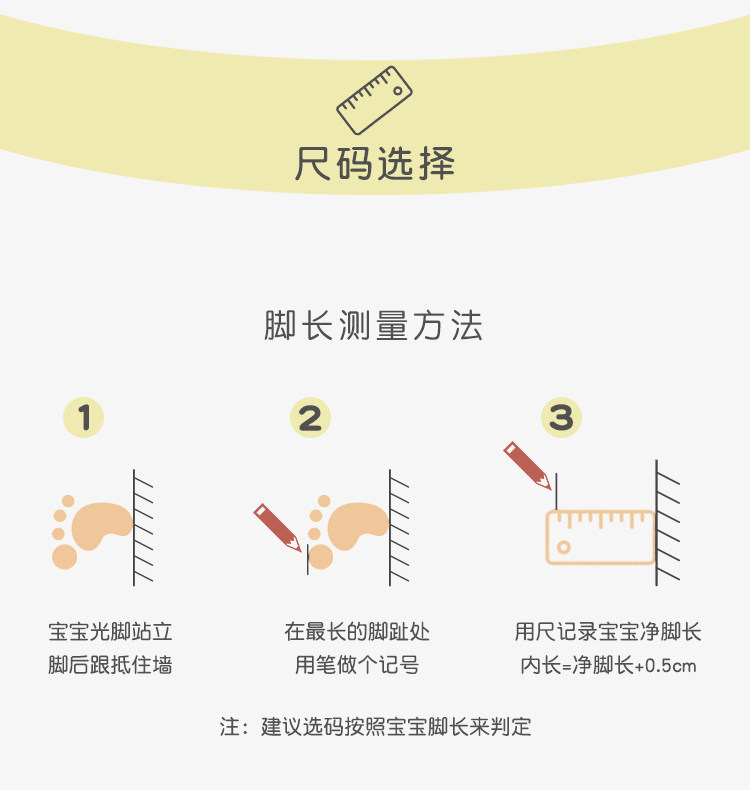 尺码选择

脚长测量方法

1

宝宝光脚站立
脚后跟抵住墙

2

在最长的脚趾处
用笔做个记号

3

用尺记录宝宝净脚长
内长=净脚长+0.5cm

注：建议选码按照宝宝脚长来判定