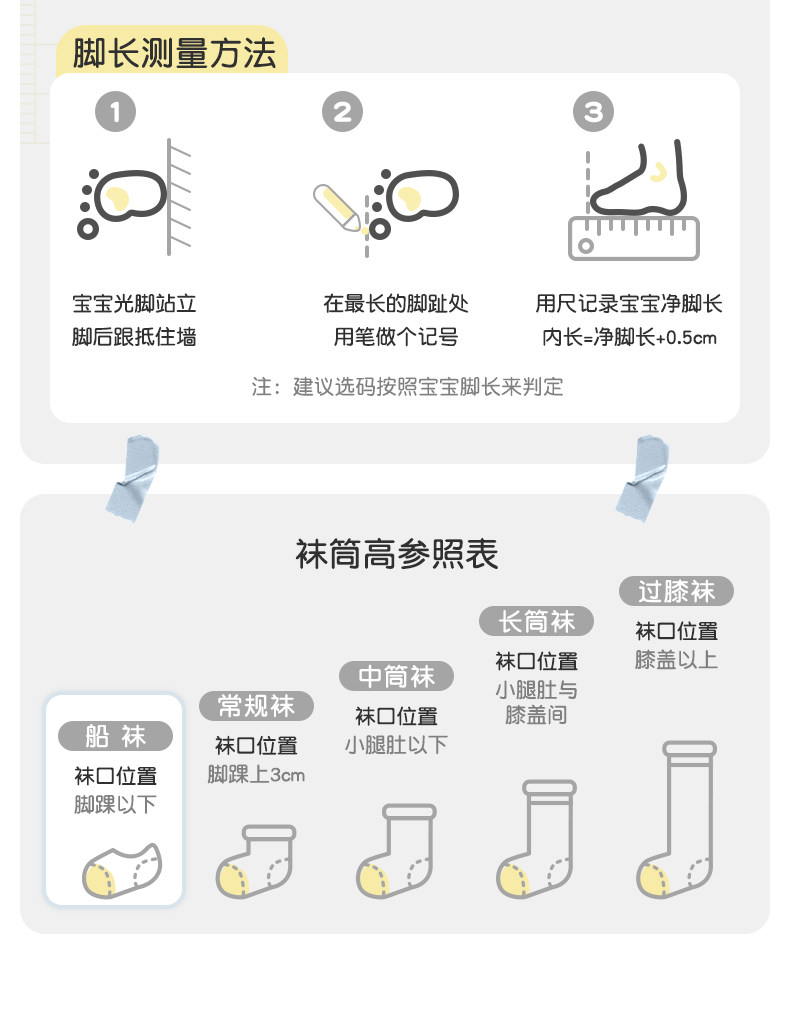 脚长测量方法

1
宝宝光脚站立
脚后跟抵住墙

2
在最长的脚趾处
用笔做个记号

3
用尺记录宝宝净脚长
内长=净脚长+0.5cm

注：建议选码按照宝宝脚长来判定

袜筒高参照表

船 袜
袜口位置
脚踝以下

常规袜
袜口位置
脚踝上3cm

中筒袜
袜口位置
小腿肚以下

长筒袜
袜口位置
小腿肚与膝盖间

过膝袜
袜口位置
膝盖以上