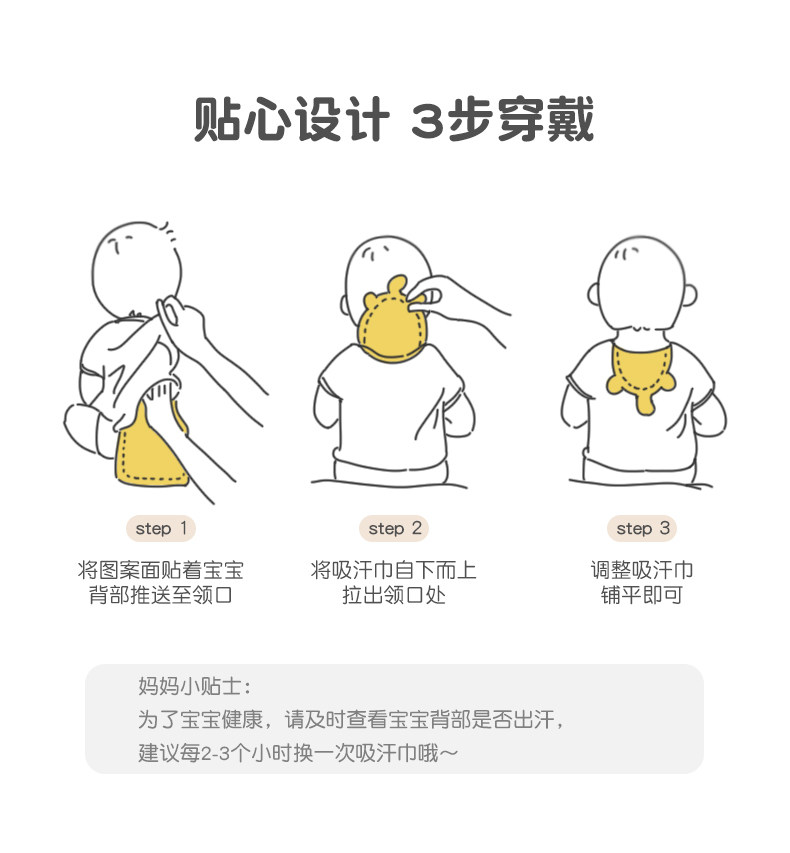 贴心设计 3步穿戴

step 1
将图案面贴着宝宝背部推送至领口

step 2
将吸汗巾自下而上拉出领口处

step 3
调整吸汗巾铺平即可

妈妈小贴士：
为了宝宝健康，请及时查看宝宝背部是否出汗，
建议每2-3个小时换一次吸汗巾哦~