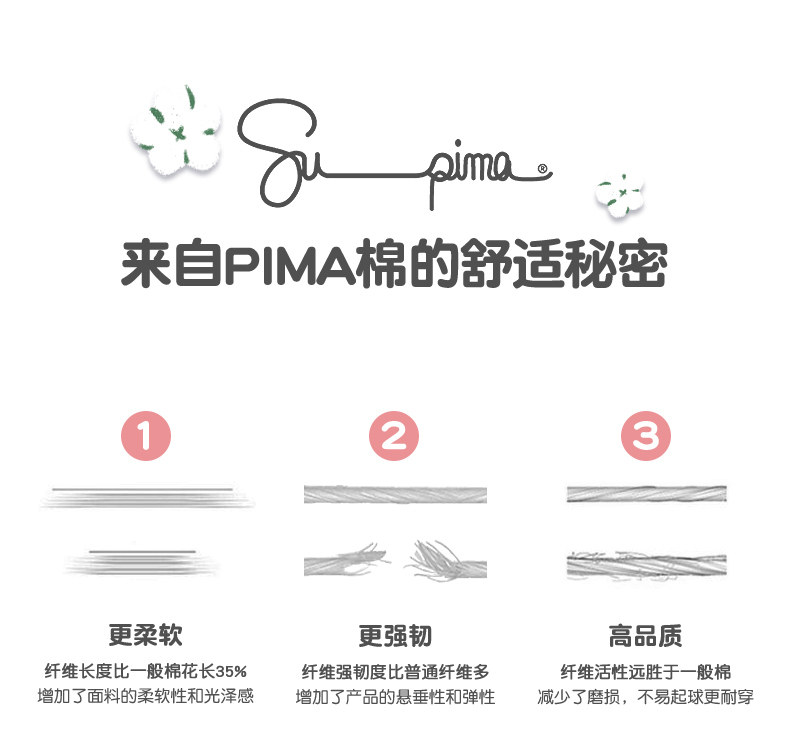 Supima®

来自PIMA棉的舒适秘密

1

更柔软

纤维长度比一般棉花长35%
增加了面料的柔软性和光泽感

2

更强韧

纤维强韧度比普通纤维多
增加了产品的悬垂性和弹性

3

高品质

纤维活性远胜于一般棉
减少了磨损，不易起球更耐穿