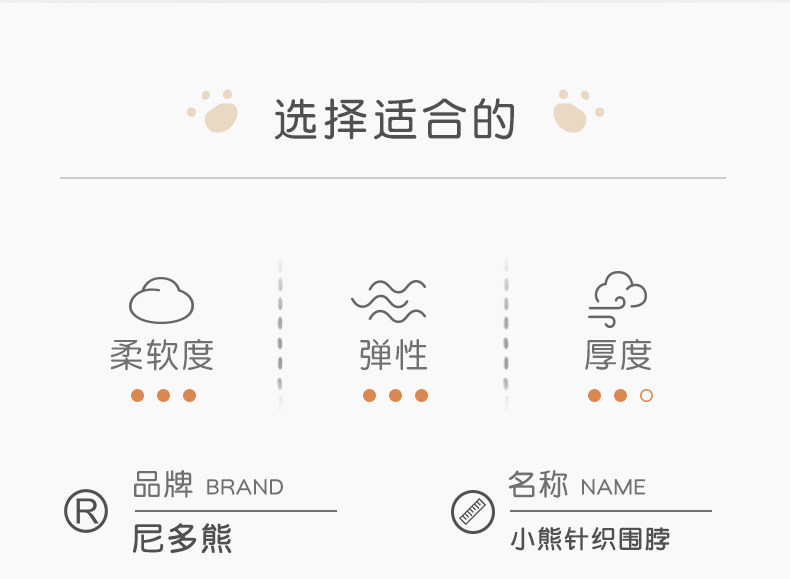 选择适合的

柔软度

弹性

厚度

品牌 BRAND
尼多熊

名称 NAME
小熊针织围脖